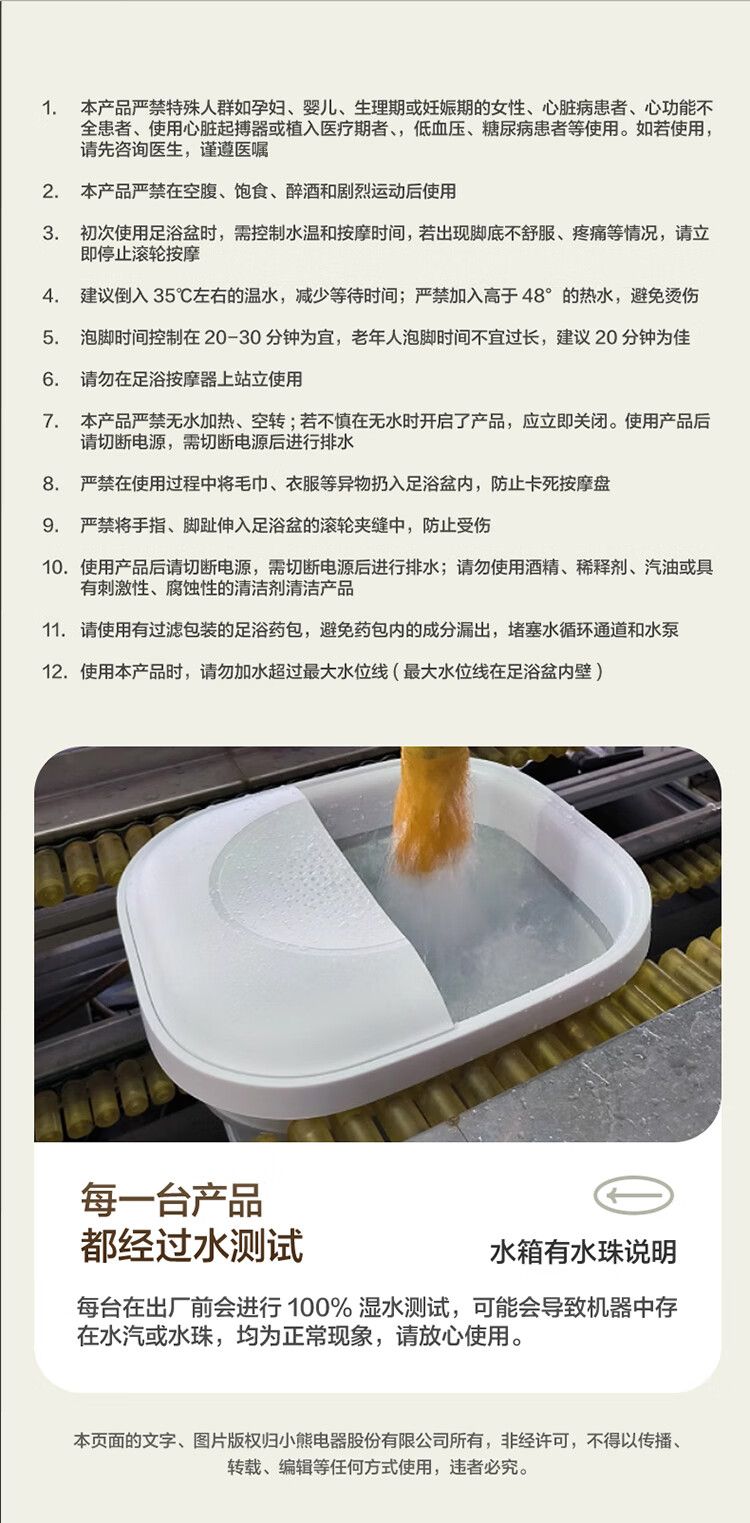 1. 本产品严禁特殊人群如孕妇、婴儿、生理期或妊娠期的女性、心脏病患者、心功能不全患者、使用心脏起搏器或植入医疗期者、，低血压、糖尿病患者等使用。如若使用，请先咨询医生，谨遵医嘱

2. 本产品严禁在空腹、饱食、醉酒和剧烈运动后使用

3. 初次使用足浴盆时，需控制水温和按摩时间，若出现脚底不舒服、疼痛等情况，请立即停止滚轮按摩

4. 建议倒入 35℃左右的温水，减少等待时间；严禁加入高于 48° 的热水，避免烫伤

5. 泡脚时间控制在 20-30 分钟为宜，老年人泡脚时间不宜过长，建议 20 分钟为佳

6. 请勿在足浴按摩器上站立使用

7. 本产品严禁无水加热、空转；若不慎在无水时开启了产品，应立即关闭。使用产品后请切断电源，需切断电源后进行排水

8. 严禁在使用过程中将毛巾、衣服等异物扔入足浴盆内，防止卡死按摩盘

9. 严禁将手指、脚趾伸入足浴盆的滚轮夹缝中，防止受伤

10. 使用产品后请切断电源，需切断电源后进行排水；请勿使用酒精、稀释剂、汽油或具有刺激性、腐蚀性的清洁剂清洁产品

11. 请使用有过滤包装的足浴药包，避免药包内的成分漏出，堵塞水循环通道和水泵

12. 使用本产品时，请勿加水超过最大水位线（最大水位线在足浴盆内壁）

每一台产品
都经过水测试

水箱有水珠说明

每台在出厂前会进行 100% 湿水测试，可能会导致机器中存在水汽或水珠，均为正常现象，请放心使用。

本页面的文字、图片版权归小熊电器股份有限公司所有，非经许可，不得以传播、转载、编辑等任何方式使用，违者必究。