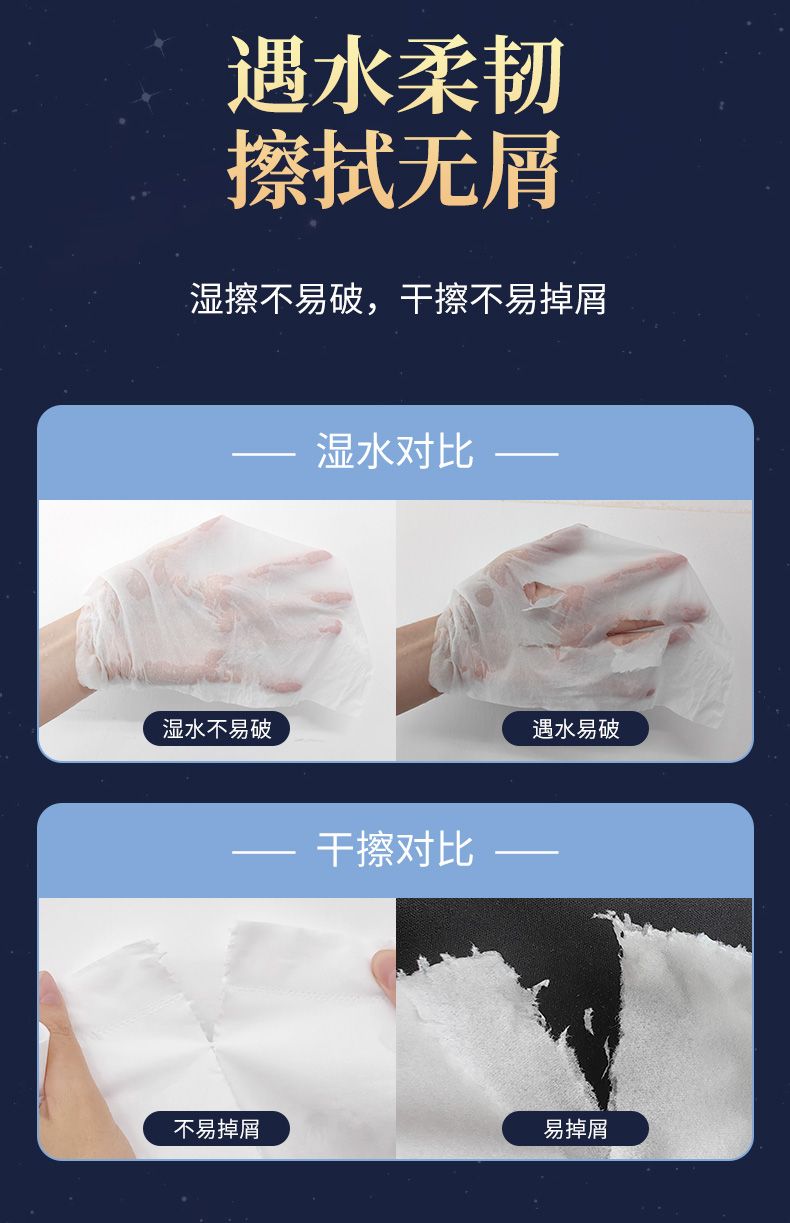 遇水柔韧
擦拭无屑

湿擦不易破，干擦不易掉屑

—— 湿水对比 ——

湿水不易破

遇水易破

—— 干擦对比 ——

不易掉屑

易掉屑