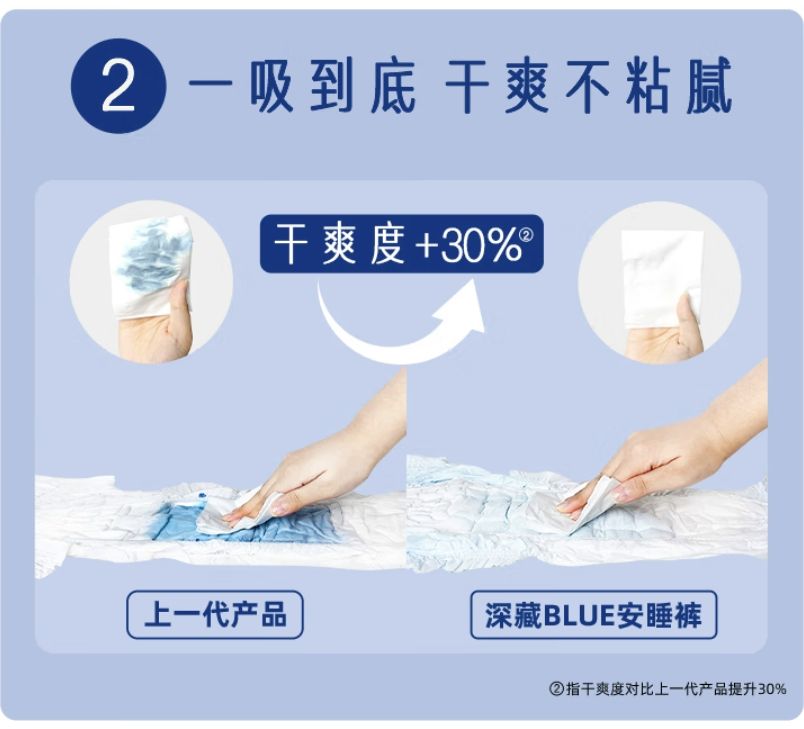 2 一吸到底 干爽不粘腻

干爽度+30%②

上一代产品

深藏BLUE安睡裤

②指干爽度对比上一代产品提升30%