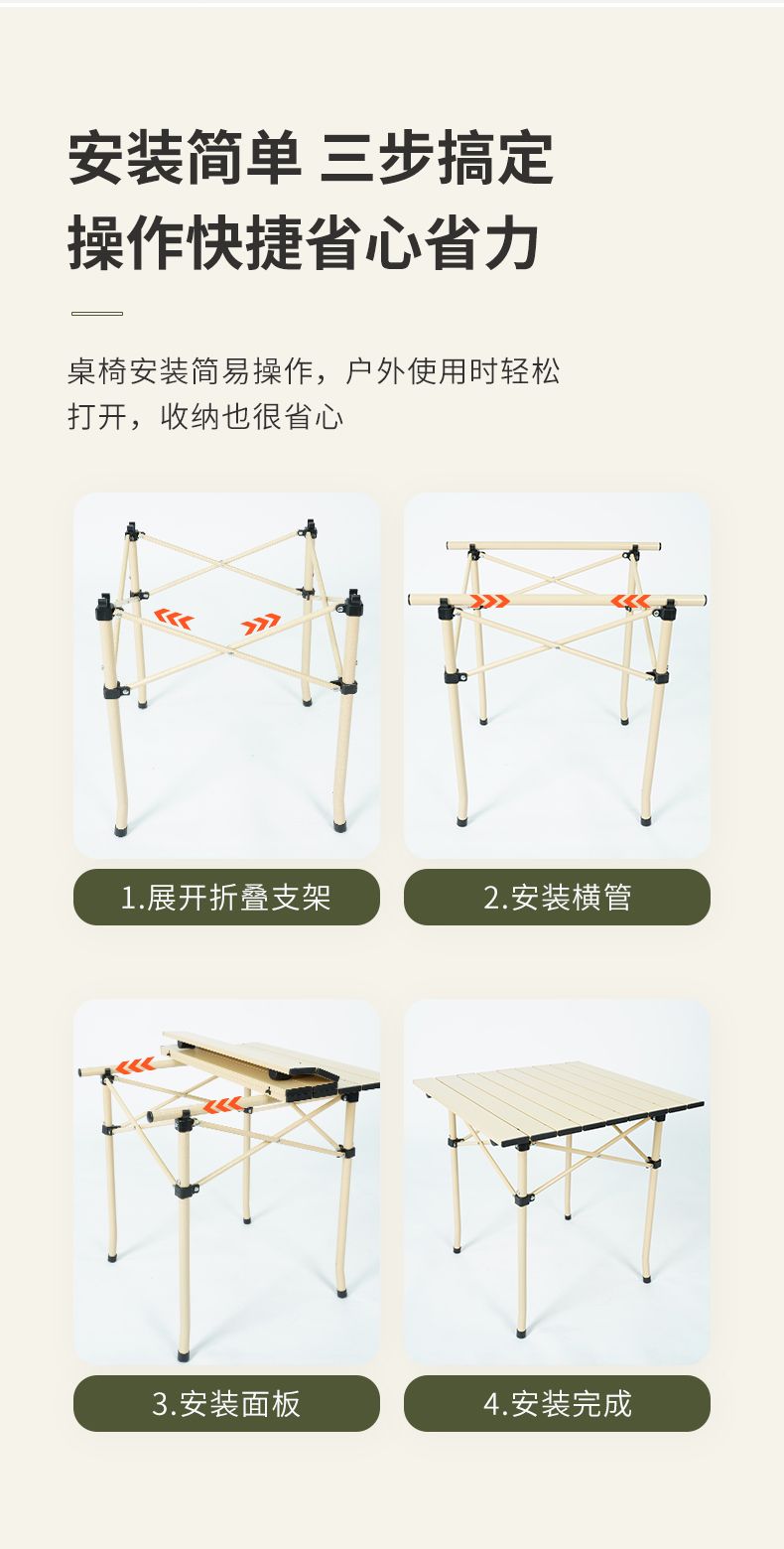 安装简单 三步搞定
操作快捷省心省力

桌椅安装简易操作，户外使用时轻松打开，收纳也很省心

1.展开折叠支架

2.安装横管

3.安装面板

4.安装完成