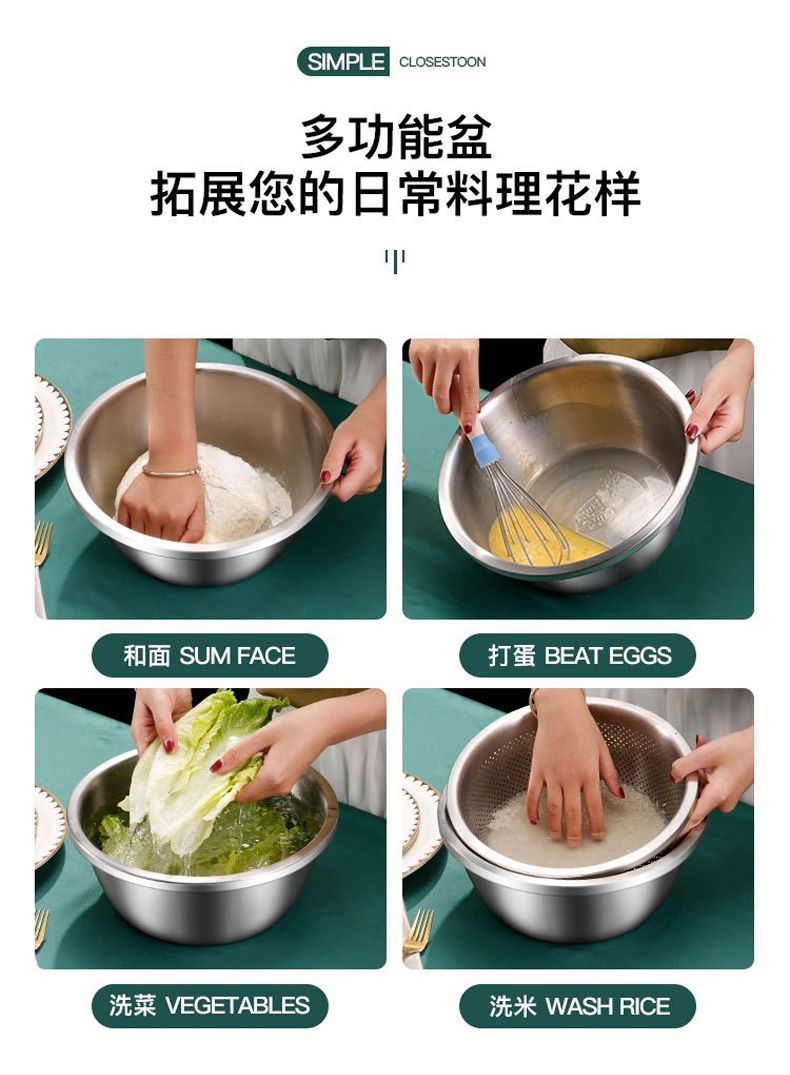 SIMPLE CLOSESTOON

多功能盆
拓展您的日常料理花样

和面 SUM FACE

打蛋 BEAT EGGS

洗菜 VEGETABLES

洗米 WASH RICE