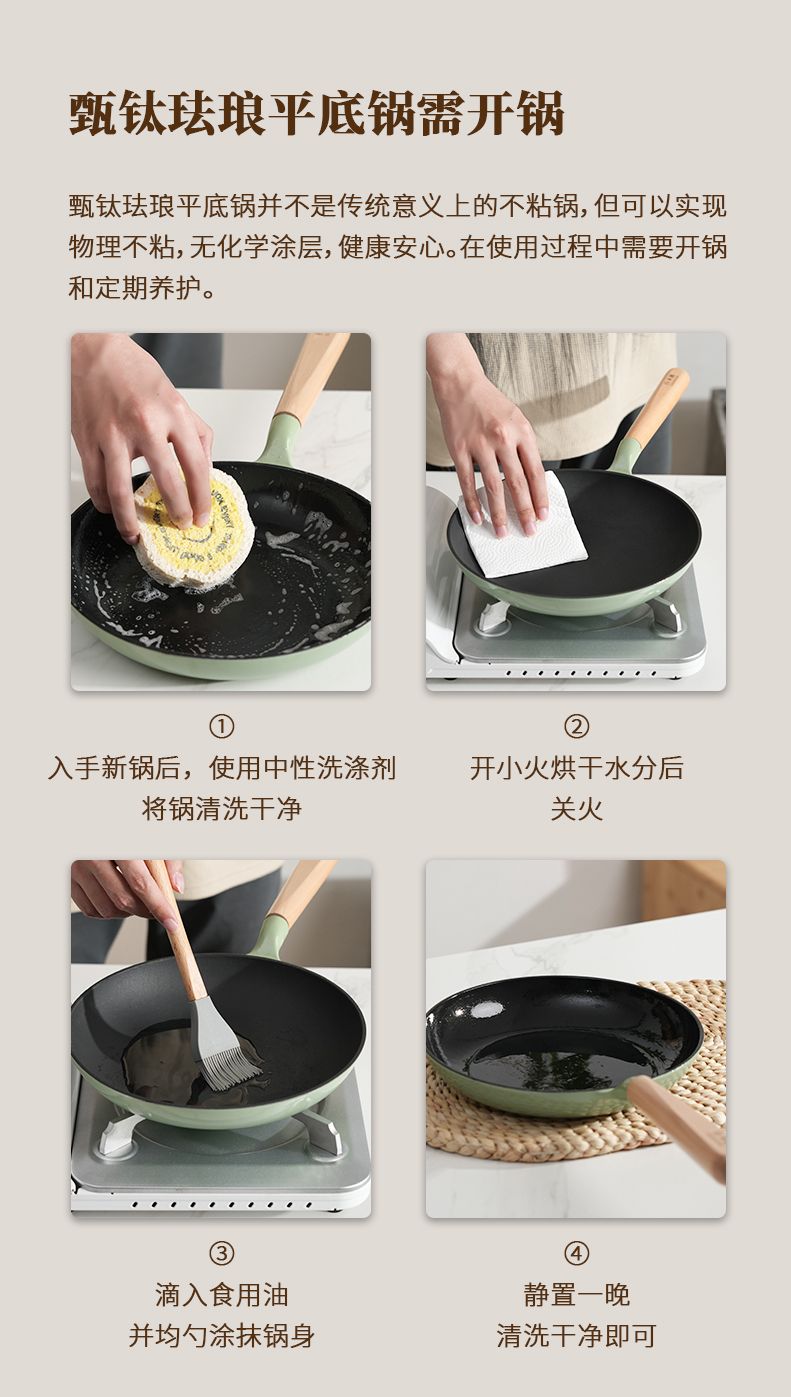 甄钛珐琅平底锅需开锅

甄钛珐琅平底锅并不是传统意义上的不粘锅，但可以实现物理不粘，无化学涂层，健康安心。在使用过程中需要开锅和定期养护。

①
入手新锅后，使用中性洗涤剂将锅清洗干净

②
开小火烘干水分后关火

③
滴入食用油并均匀涂抹锅身

④
静置一晚清洗干净即可