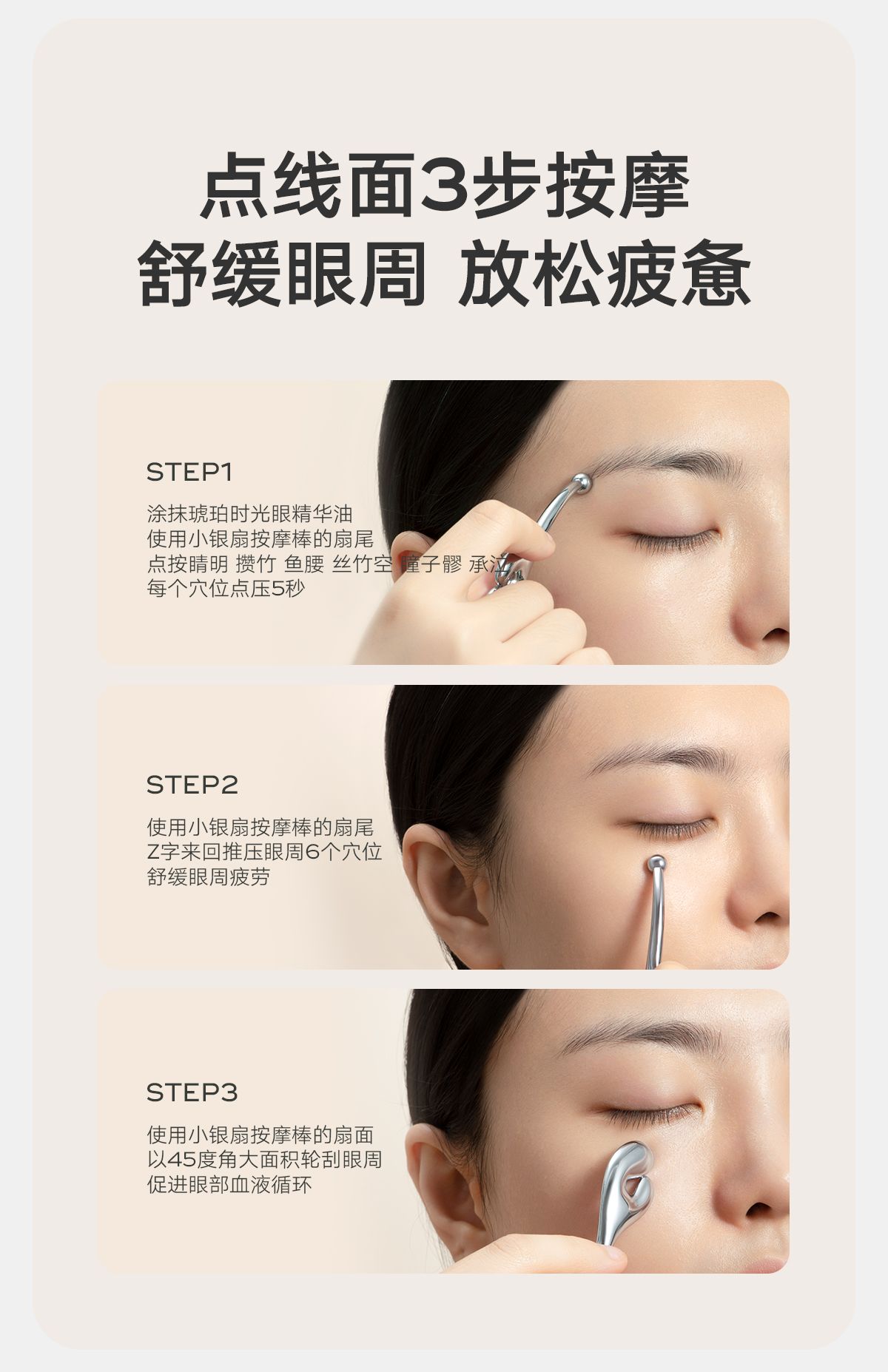 点线面3步按摩
舒缓眼周 放松疲惫

STEP1

涂抹琥珀时光眼精华油
使用小银扇按摩棒的扇尾
点按睛明 攒竹 鱼腰 丝竹空 瞳子髎 承泣
每个穴位点压5秒

STEP2

使用小银扇按摩棒的扇尾
Z字来回推压眼周6个穴位
舒缓眼周疲劳

STEP3

使用小银扇按摩棒的扇面
以45度角大面积轮刮眼周
促进眼部血液循环