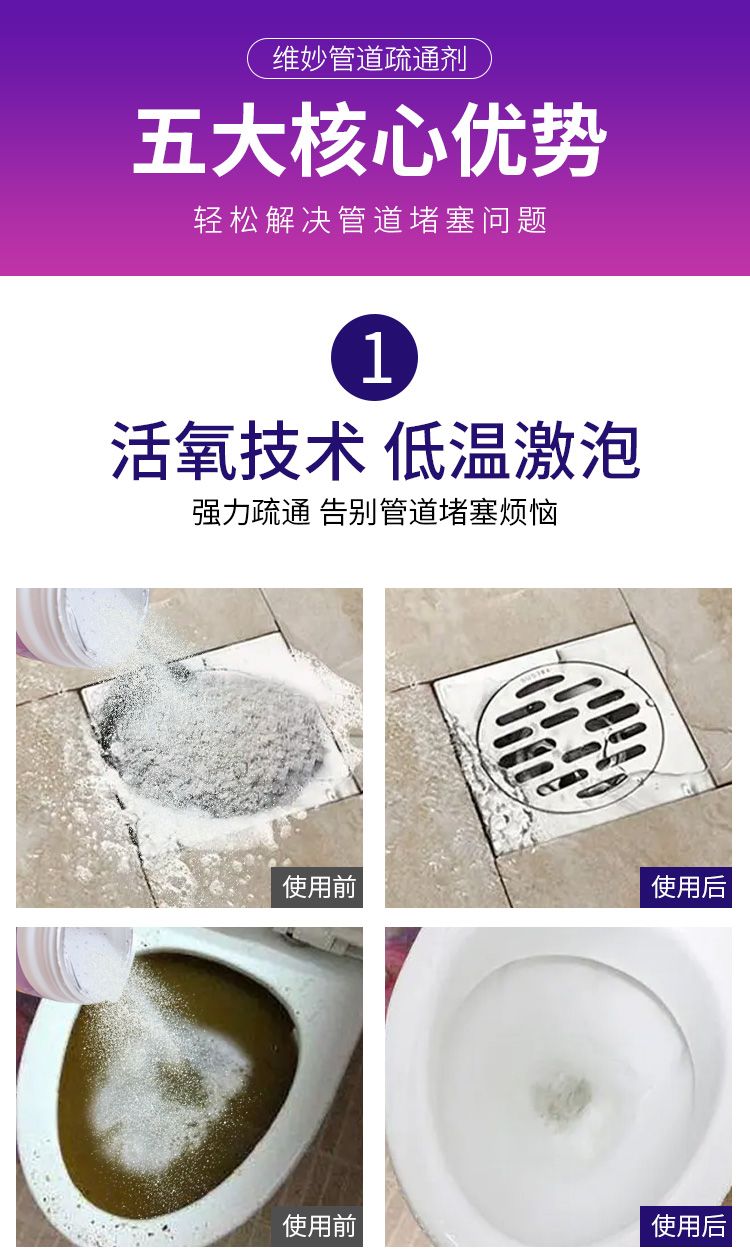 维妙管道疏通剂

五大核心优势

轻松解决管道堵塞问题

1

活氧技术 低温激泡

强力疏通 告别管道堵塞烦恼

使用前

使用后

使用前

使用后