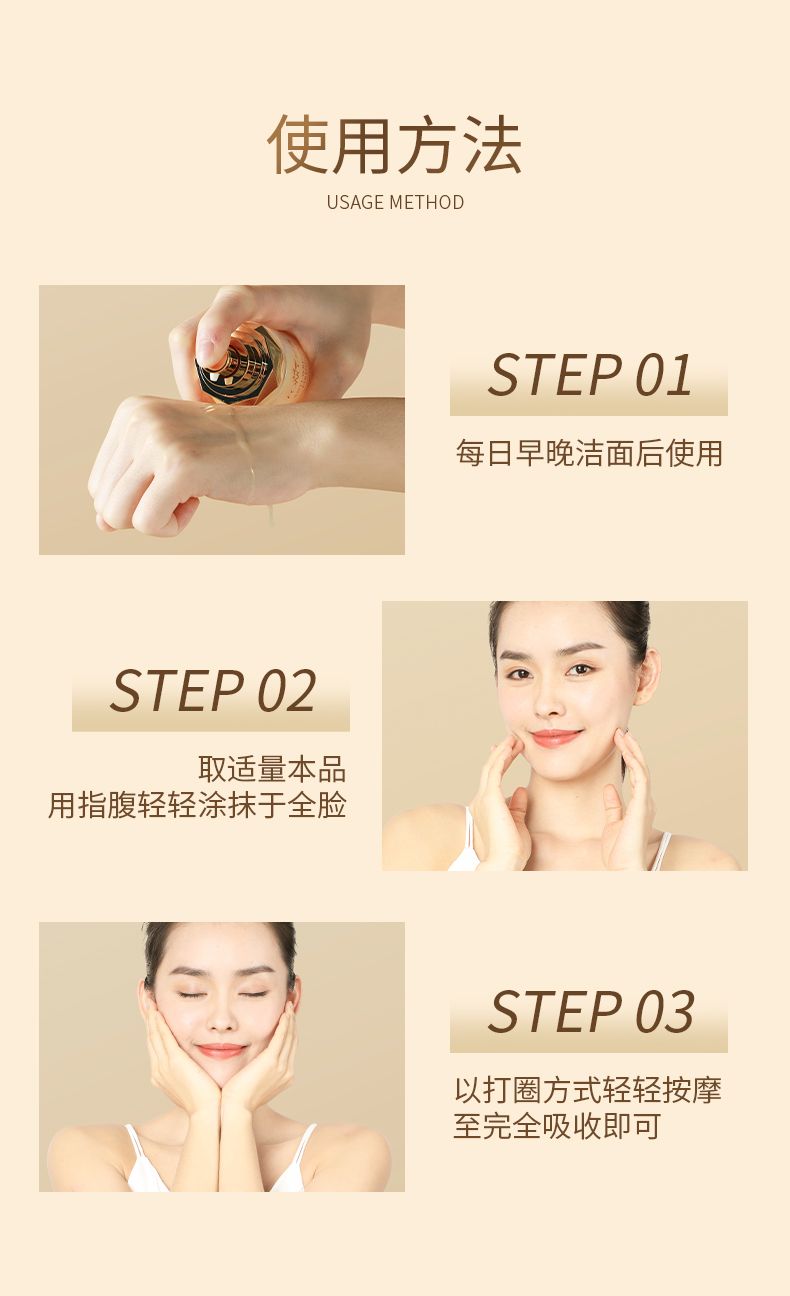 使用方法

USAGE METHOD

STEP 01

每日早晚洁面后使用

STEP 02

取适量本品
用指腹轻轻涂抹于全脸

STEP 03

以打圈方式轻轻按摩
至完全吸收即可