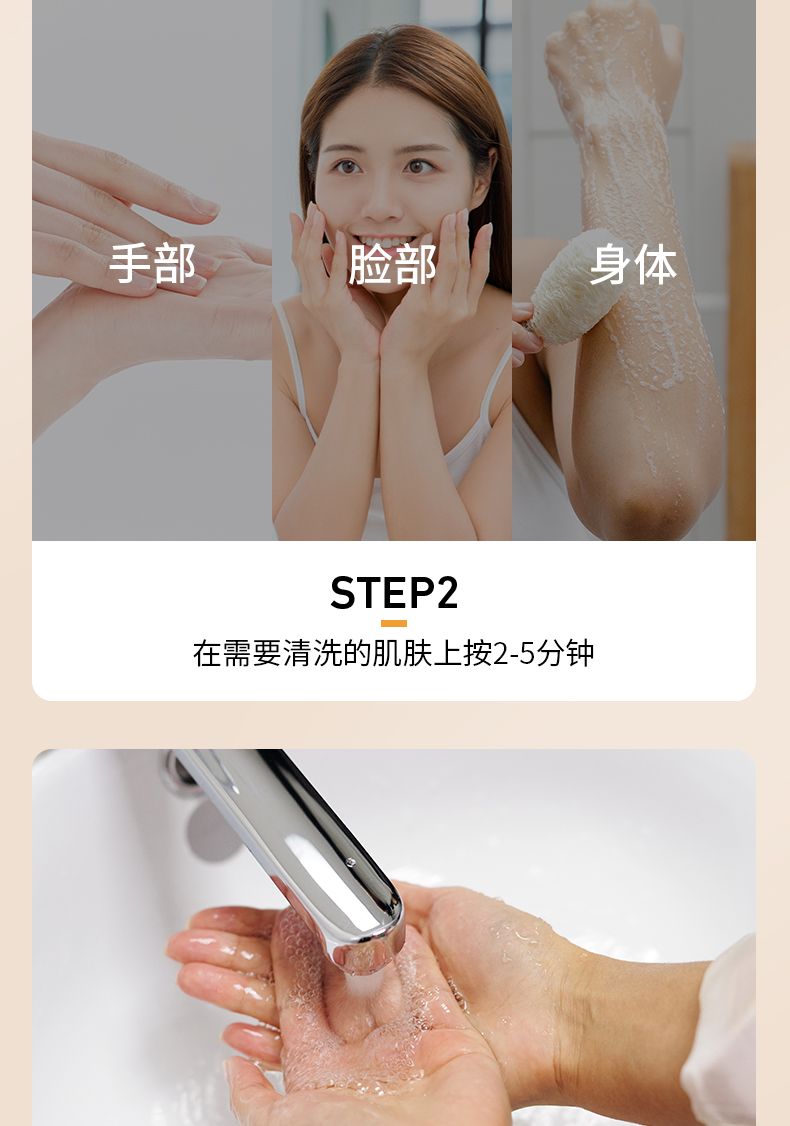 手部
脸部
身体

STEP2
在需要清洗的肌肤上按2-5分钟