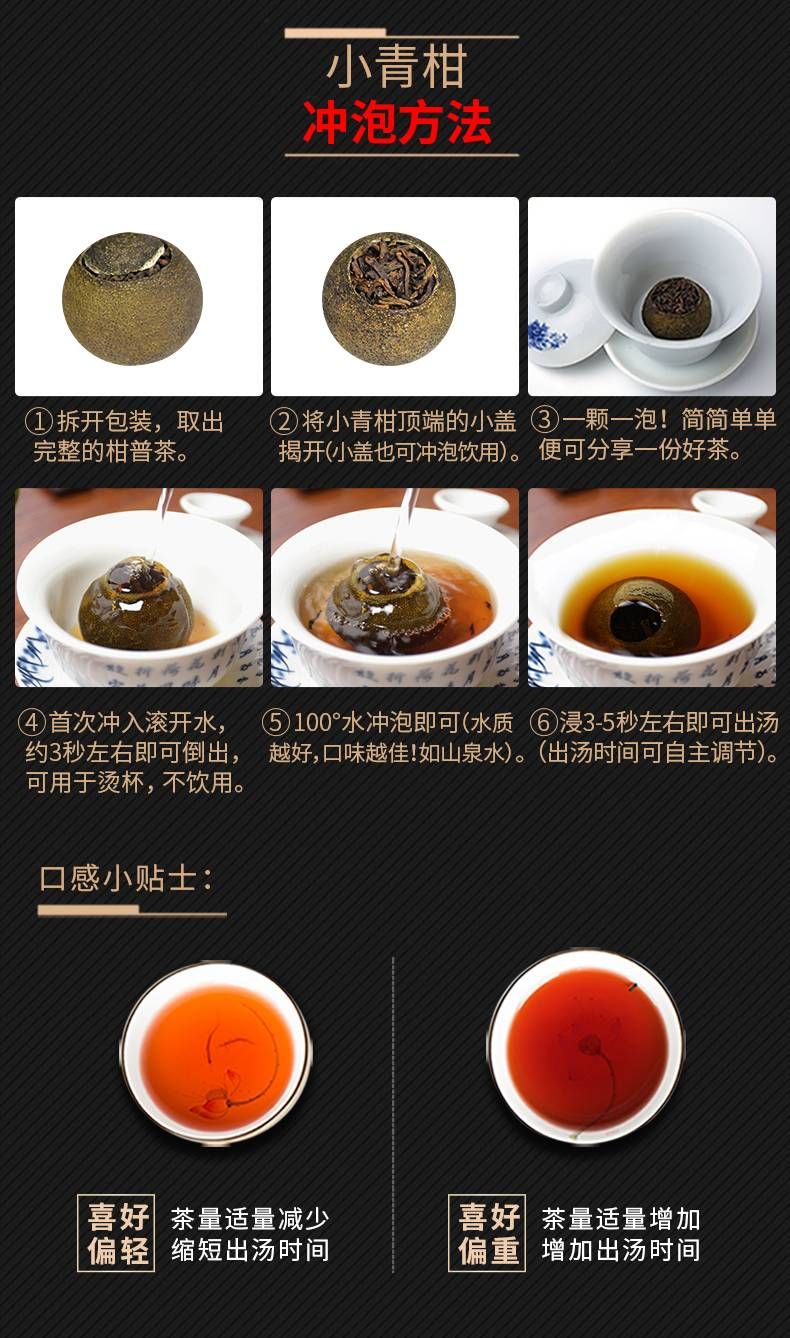 小青柑
冲泡方法

①拆开包装，取出完整的柑普茶。

②将小青柑顶端的小盖揭开(小盖也可冲泡饮用)。

③一颗一泡！简简单单便可分享一份好茶。

④首次冲入滚开水，约3秒左右即可倒出，可用于烫杯，不饮用。

⑤100°水冲泡即可(水质越好,口味越佳!如山泉水)。

⑥浸3-5秒左右即可出汤(出汤时间可自主调节)。

口感小贴士：

喜好偏轻
茶量适量减少
缩短出汤时间

喜好偏重
茶量适量增加
增加出汤时间