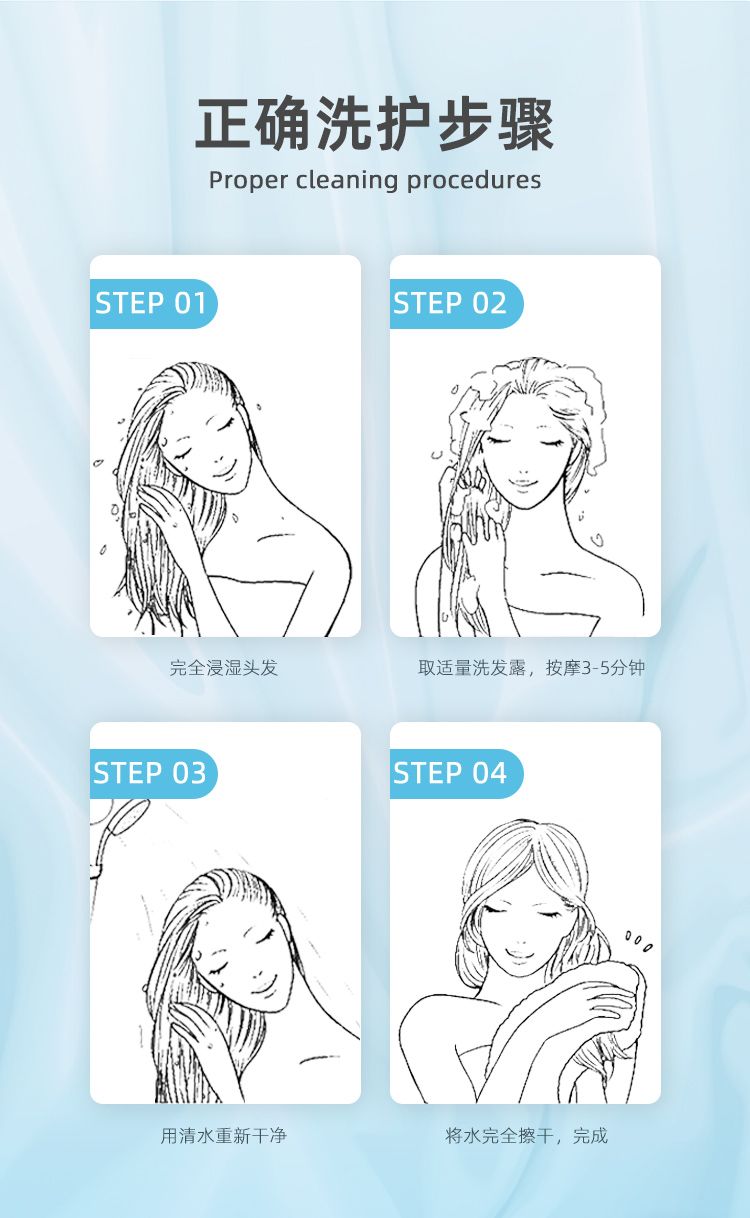 正确洗护步骤
Proper cleaning procedures

STEP 01

完全浸湿头发

STEP 02

取适量洗发露，按摩3-5分钟

STEP 03

用清水重新干净

STEP 04

将水完全擦干，完成