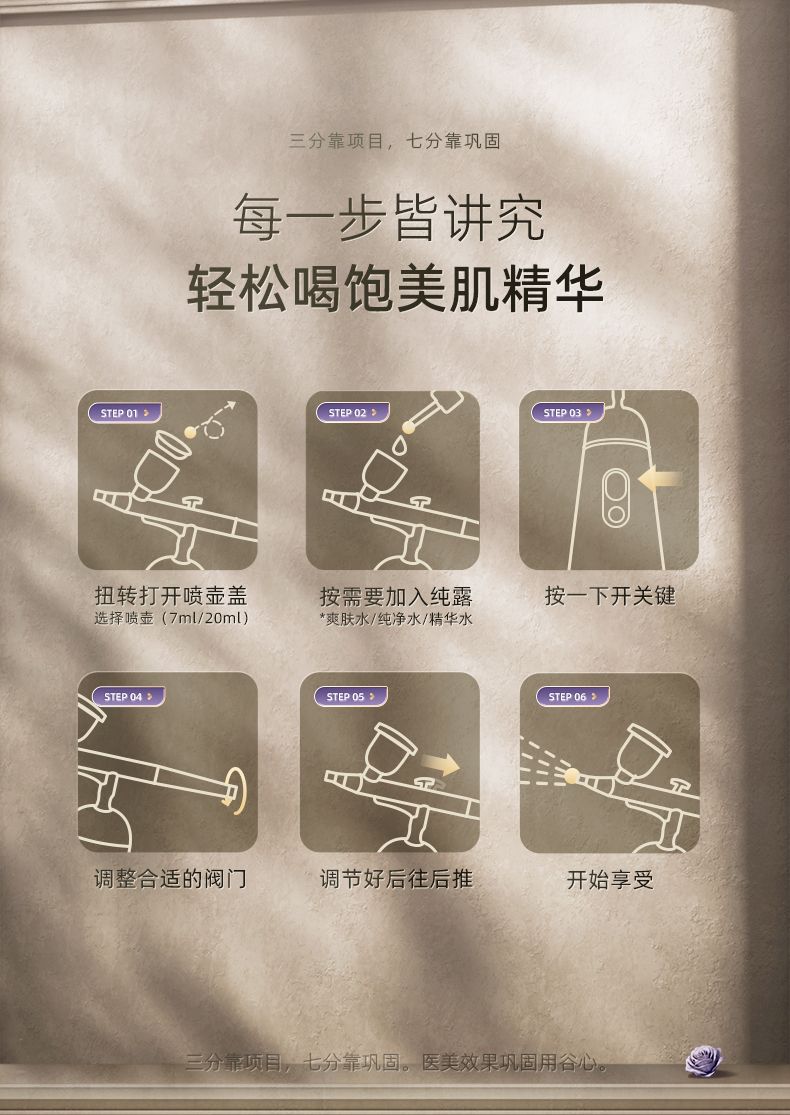 三分靠项目，七分靠巩固

每一步皆讲究
轻松喝饱美肌精华

STEP 01

扭转打开喷壶盖
选择喷壶（7ml/20ml）

STEP 02

按需要加入纯露
*爽肤水/纯净水/精华水

STEP 03

按一下开关键

STEP 04

调整合适的阀门

STEP 05

调节好后往后推

STEP 06

开始享受

三分靠项目，七分靠巩固。医美效果巩固用谷心。