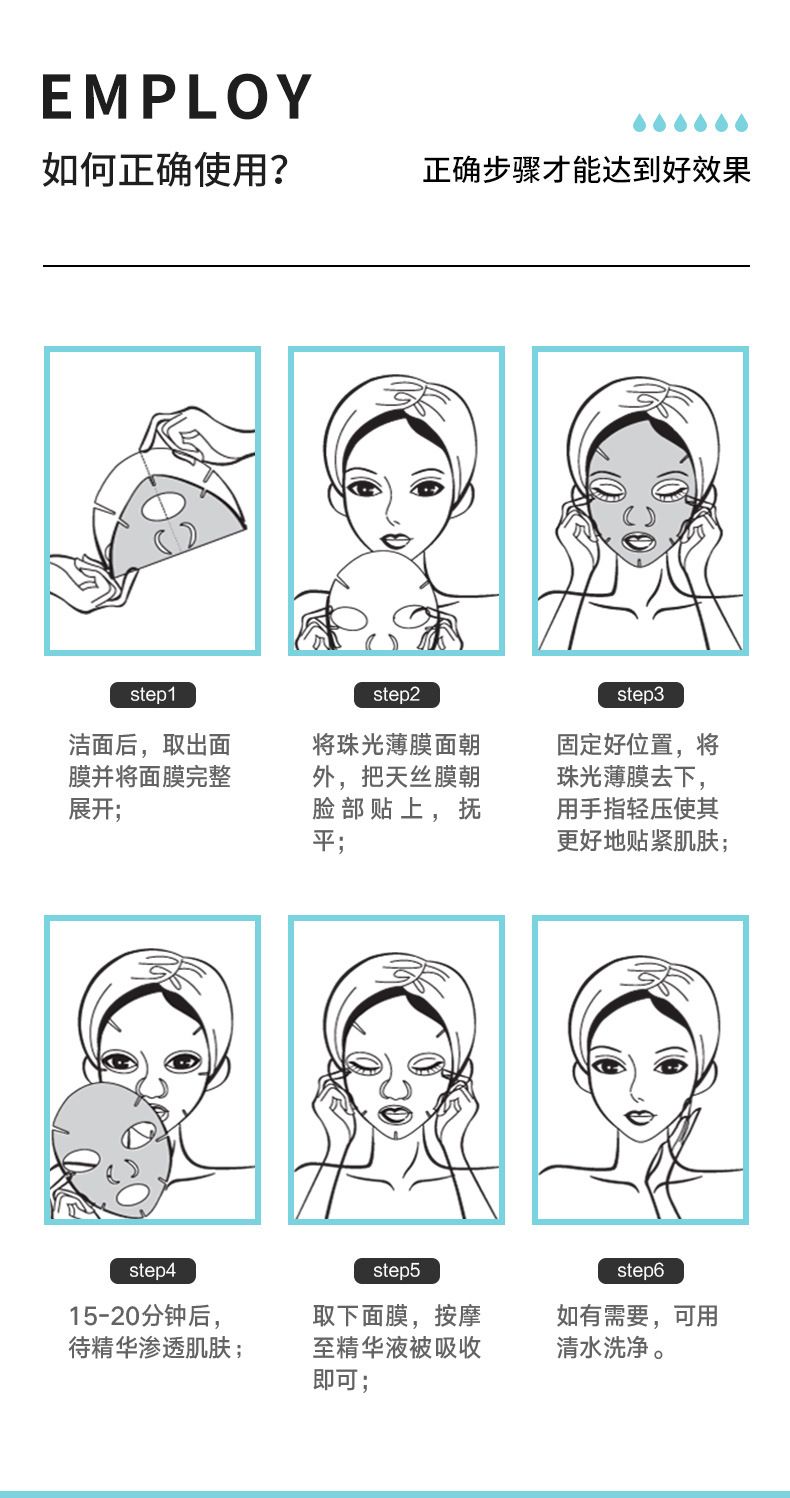 EMPLOY

如何正确使用?

正确步骤才能达到好效果

step1

洁面后，取出面膜并将面膜完整展开;

step2

将珠光薄膜面朝外，把天丝膜朝脸部贴上，抚平;

step3

固定好位置，将珠光薄膜去下，用手指轻压使其更好地贴紧肌肤;

step4

15-20分钟后，待精华渗透肌肤；

step5

取下面膜，按摩至精华液被吸收即可;

step6

如有需要，可用清水洗净。