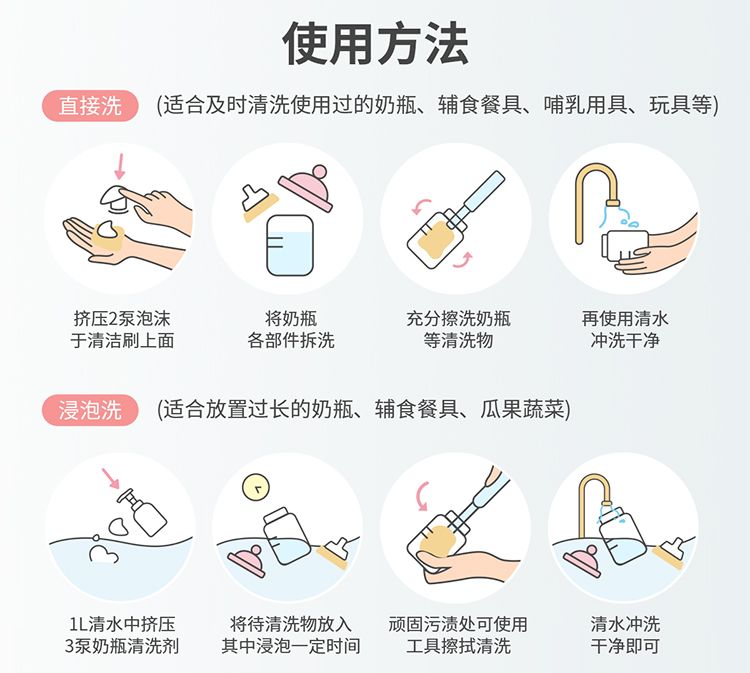 使用方法

直接洗 (适合及时清洗使用过的奶瓶、辅食餐具、哺乳用具、玩具等)

挤压2泵泡沫于清洁刷上面

将奶瓶各部件拆洗

充分擦洗奶瓶等清洗物

再使用清水冲洗干净

浸泡洗 (适合放置过长的奶瓶、辅食餐具、瓜果蔬菜)

1L清水中挤压3泵奶瓶清洗剂

将待清洗物放入其中浸泡一定时间

顽固污渍处可使用工具擦拭清洗

清水冲洗干净即可