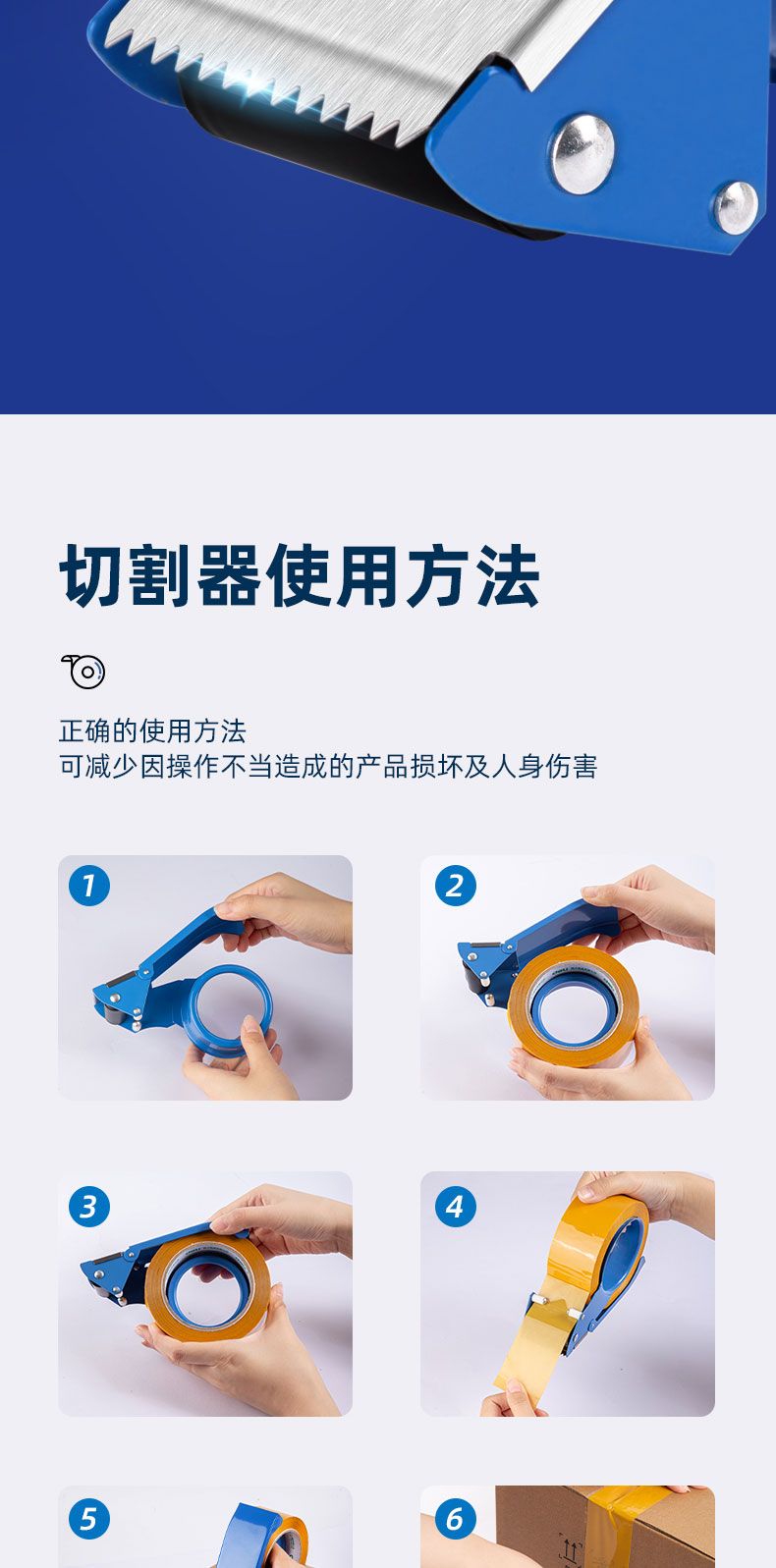 切割器使用方法

正确的使用方法
可减少因操作不当造成的产品损坏及人身伤害

1

2

3

4

5

6