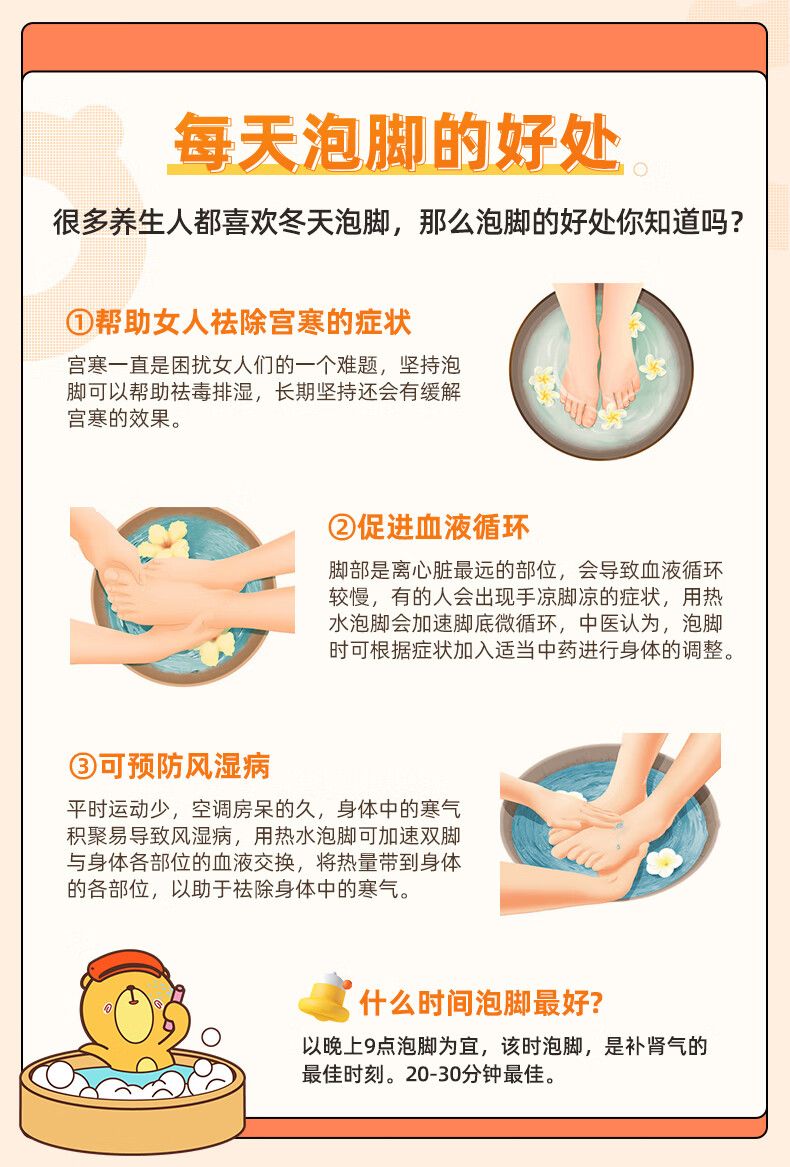 每天泡脚的好处

很多养生人都喜欢冬天泡脚，那么泡脚的好处你知道吗？

①帮助女人祛除宫寒的症状

宫寒一直是困扰女人们的一个难题，坚持泡脚可以帮助祛毒排湿，长期坚持还会有缓解宫寒的效果。

②促进血液循环

脚部是离心脏最远的部位，会导致血液循环较慢，有的人会出现手凉脚凉的症状，用热水泡脚会加速脚底微循环，中医认为，泡脚时可根据症状加入适当中药进行身体的调整。

③可预防风湿病

平时运动少，空调房呆的久，身体中的寒气积聚易导致风湿病，用热水泡脚可加速双脚与身体各部位的血液交换，将热量带到身体的各部位，以助于祛除身体中的寒气。

什么时间泡脚最好？

以晚上9点泡脚为宜，该时泡脚，是补肾气的最佳时刻。20-30分钟最佳。