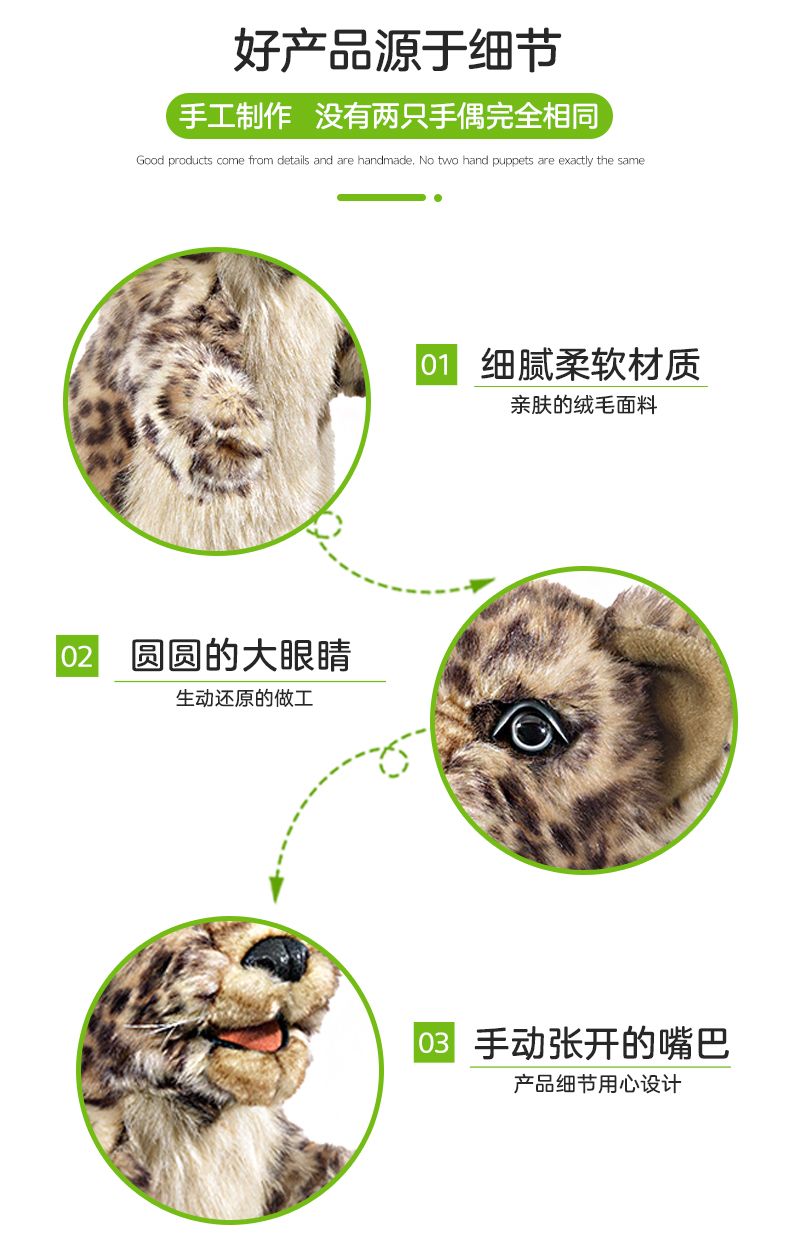 好产品源于细节

手工制作 没有两只手偶完全相同

Good products come from details and are handmade. No two hand puppets are exactly the same

01 细腻柔软材质

亲肤的绒毛面料

02 圆圆的大眼睛

生动还原的做工

03 手动张开的嘴巴

产品细节用心设计