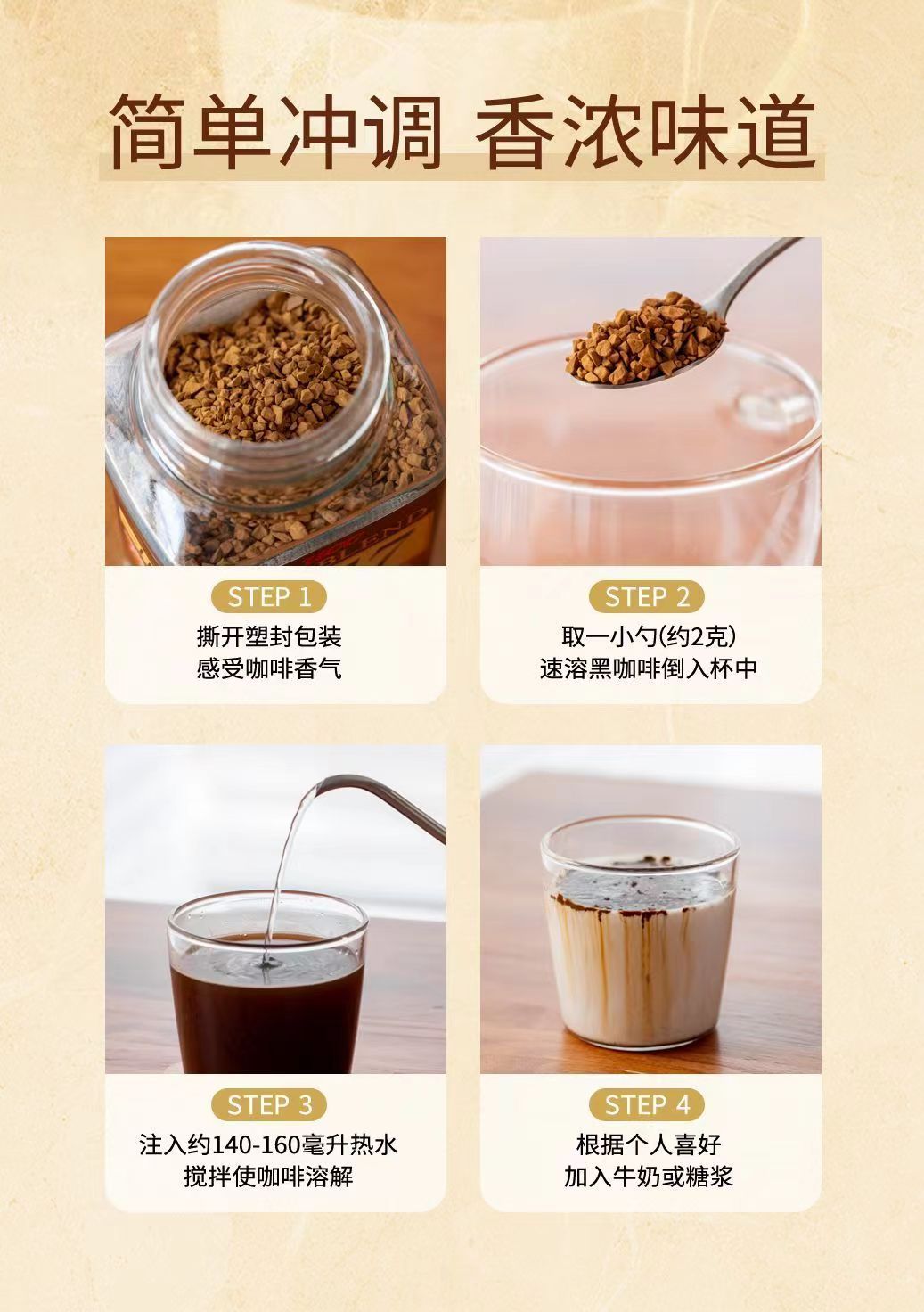 简单冲调 香浓味道

BLEND

STEP 1
撕开塑封包装
感受咖啡香气

STEP 2
取一小勺(约2克)
速溶黑咖啡倒入杯中

STEP 3
注入约140-160毫升热水
搅拌使咖啡溶解

STEP 4
根据个人喜好
加入牛奶或糖浆