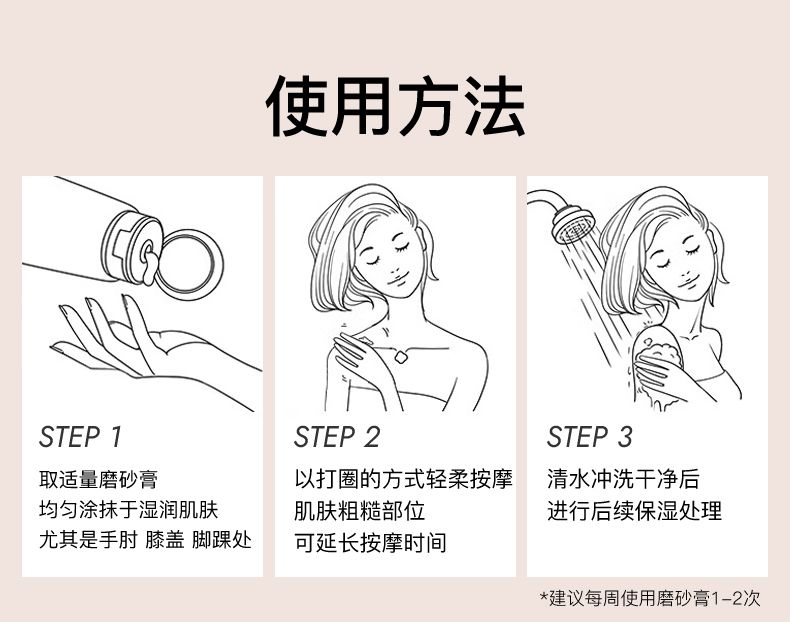 使用方法

STEP 1
取适量磨砂膏
均匀涂抹于湿润肌肤
尤其是手肘 膝盖 脚踝处

STEP 2
以打圈的方式轻柔按摩
肌肤粗糙部位
可延长按摩时间

STEP 3
清水冲洗干净后
进行后续保湿处理

*建议每周使用磨砂膏1-2次