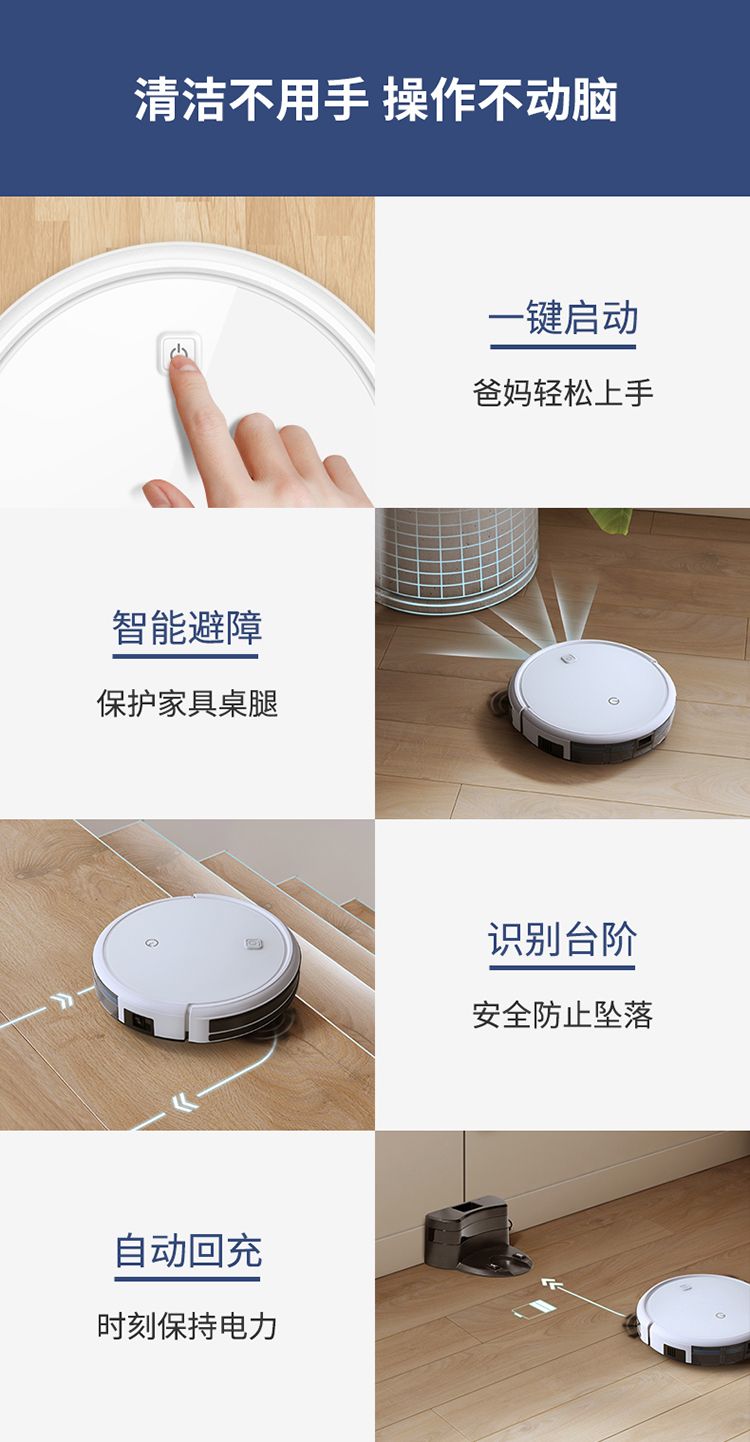 清洁不用手 操作不动脑

一键启动

爸妈轻松上手

智能避障

保护家具桌腿

识别台阶

安全防止坠落

自动回充

时刻保持电力