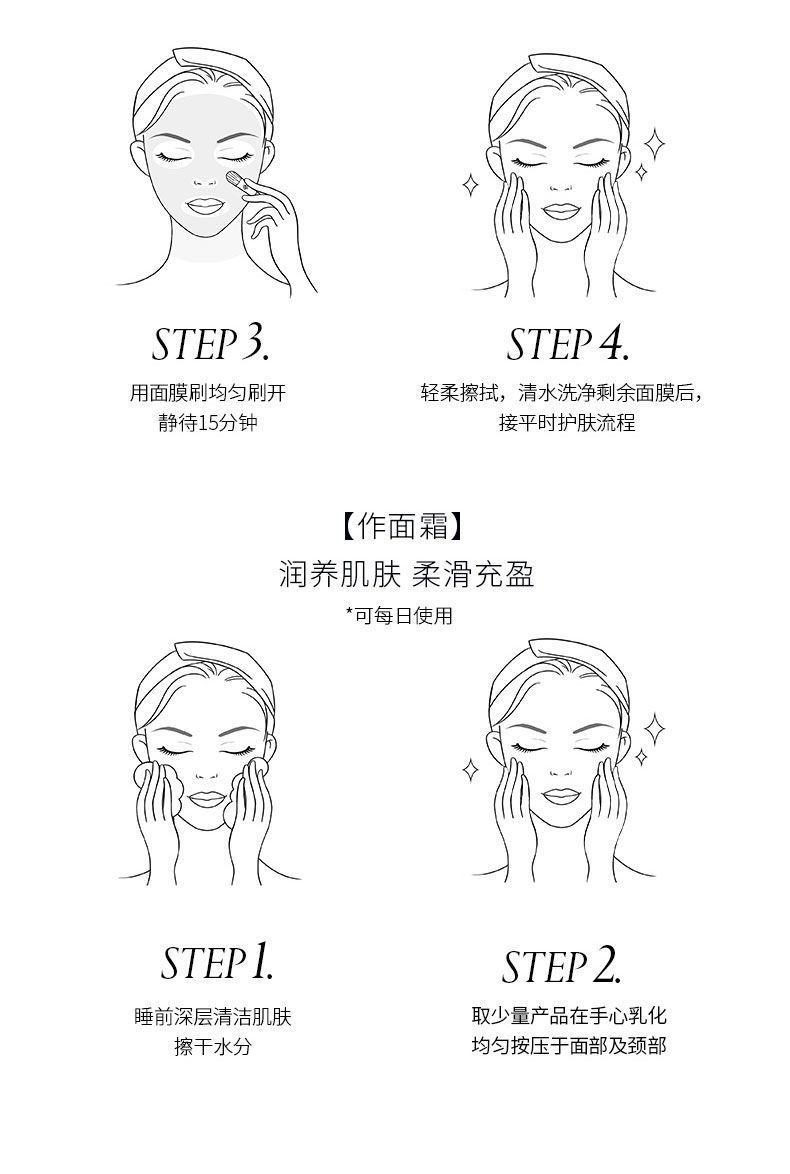 STEP 3.
用面膜刷均匀刷开
静待15分钟

STEP 4.
轻柔擦拭，清水洗净剩余面膜后，
接平时护肤流程

【作面霜】
润养肌肤 柔滑充盈
*可每日使用

STEP 1.
睡前深层清洁肌肤
擦干水分

STEP 2.
取少量产品在手心乳化
均匀按压于面部及颈部