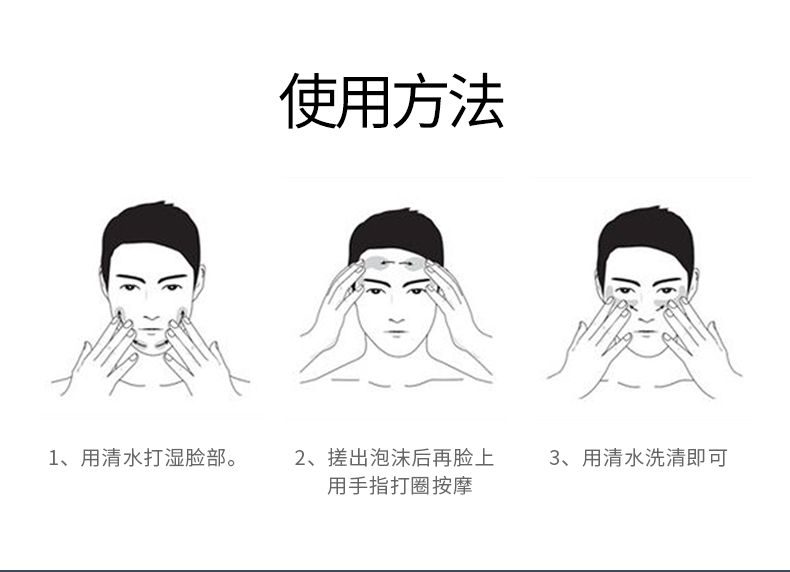 使用方法

1、用清水打湿脸部。

2、搓出泡沫后再脸上用手指打圈按摩

3、用清水洗清即可