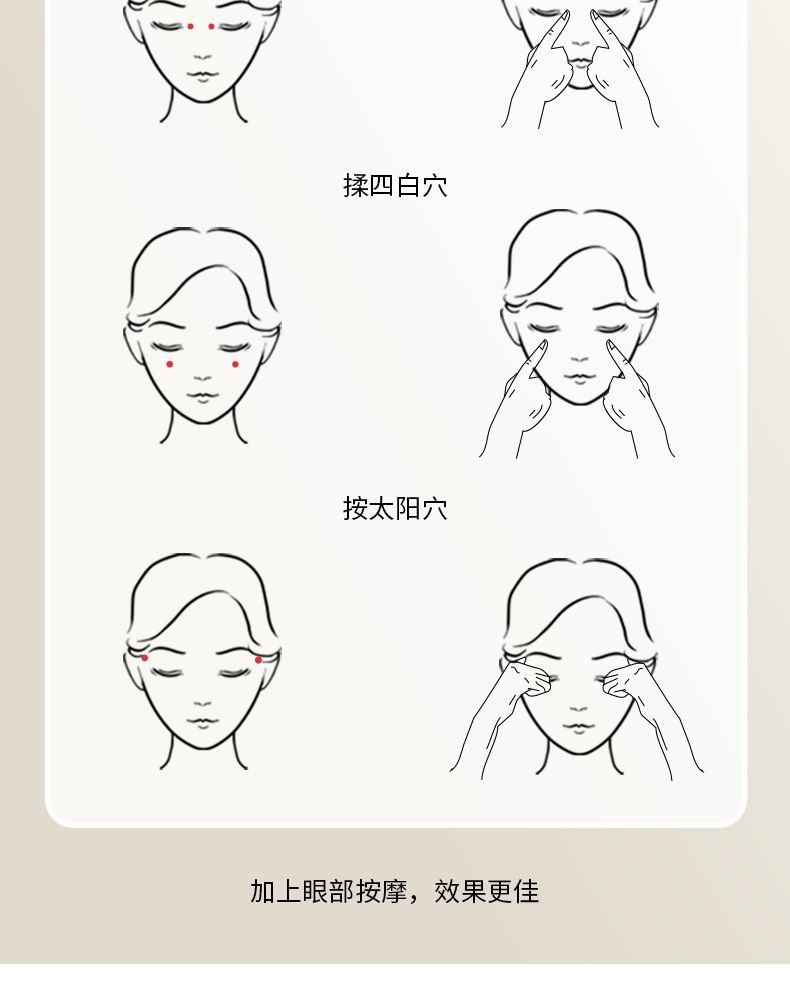 揉四白穴

按太阳穴

加上眼部按摩，效果更佳