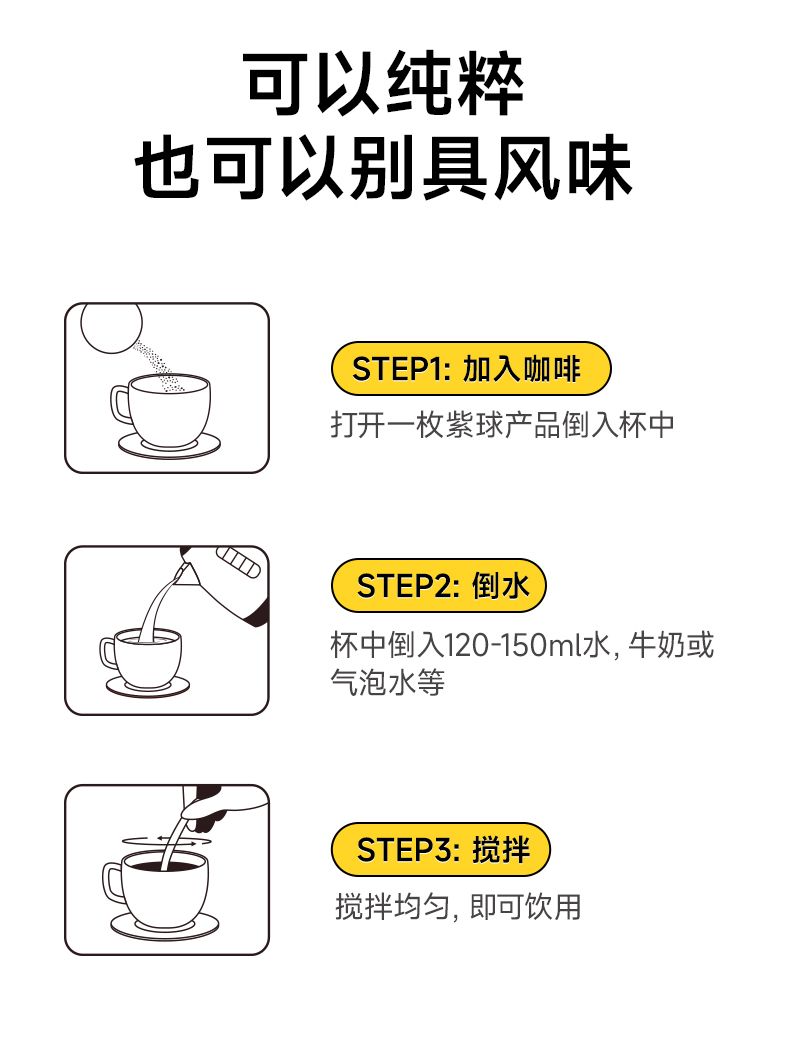 可以纯粹
也可以别具风味

STEP1: 加入咖啡
打开一枚紫球产品倒入杯中

STEP2: 倒水
杯中倒入120-150ml水, 牛奶或气泡水等

STEP3: 搅拌
搅拌均匀, 即可饮用