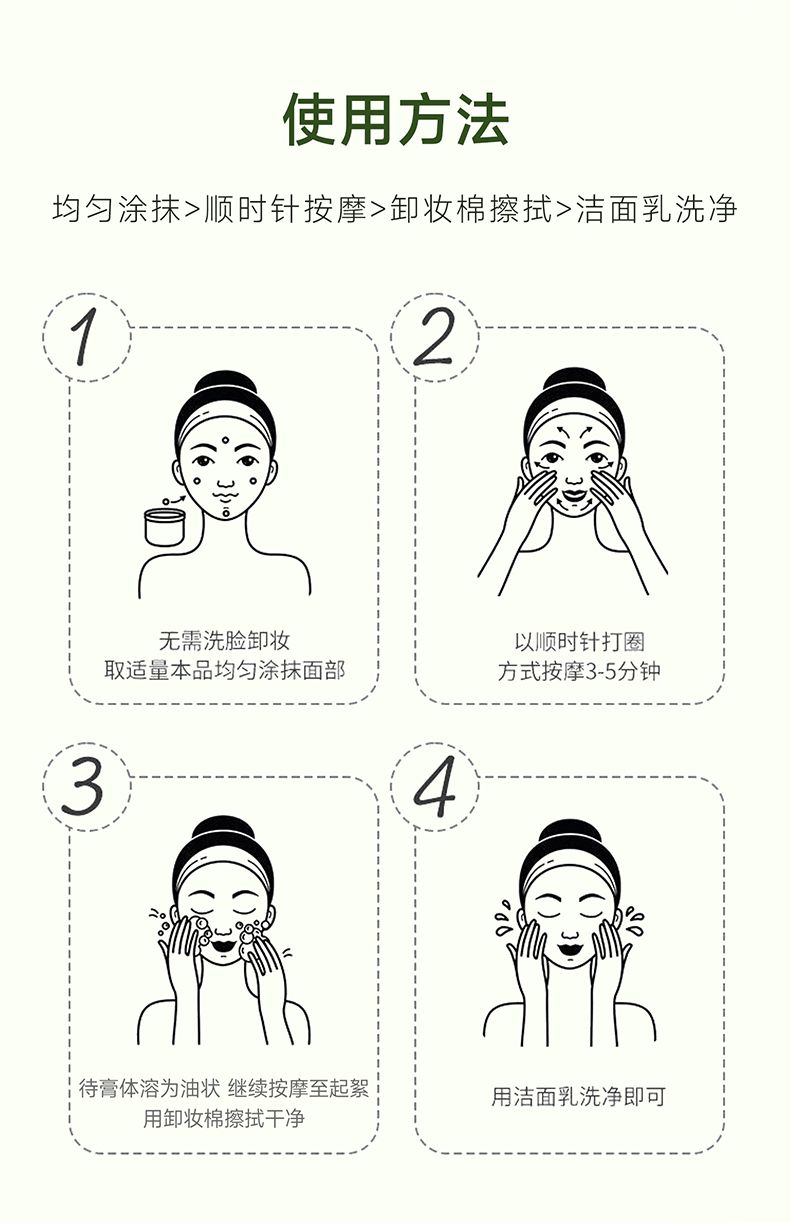 使用方法

均匀涂抹>顺时针按摩>卸妆棉擦拭>洁面乳洗净

1

无需洗脸卸妆
取适量本品均匀涂抹面部

2

以顺时针打圈
方式按摩3-5分钟

3

待膏体溶为油状 继续按摩至起絮
用卸妆棉擦拭干净

4

用洁面乳洗净即可