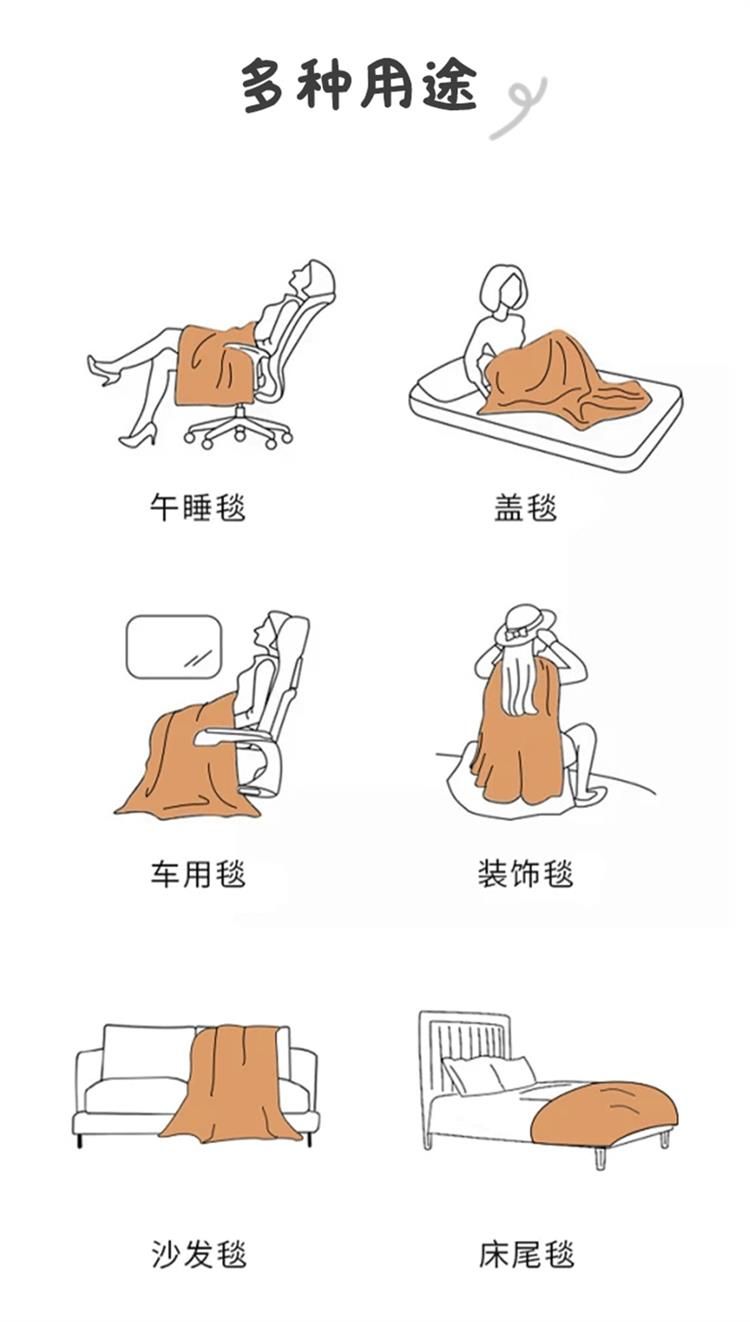 多种用途

午睡毯

盖毯

车用毯

装饰毯

沙发毯

床尾毯