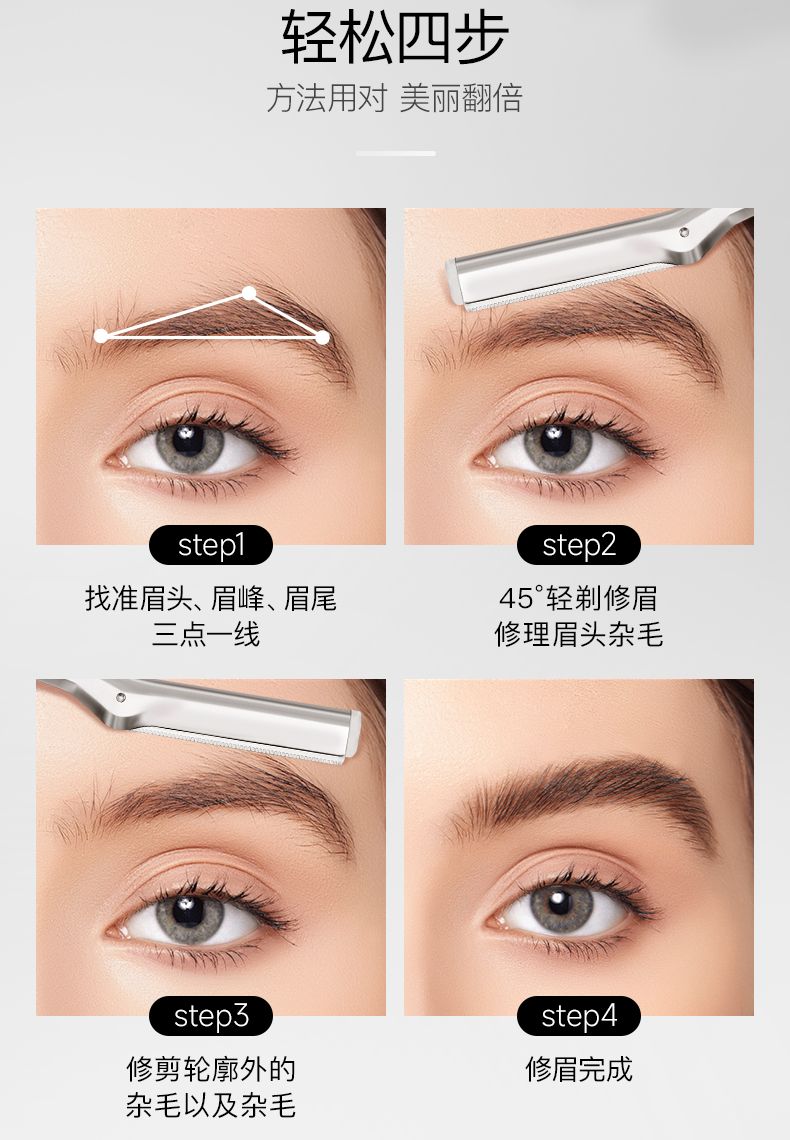 轻松四步

方法用对 美丽翻倍

step1

找准眉头、眉峰、眉尾
三点一线

step2

45°轻剃修眉
修理眉头杂毛

step3

修剪轮廓外的
杂毛以及杂毛

step4

修眉完成