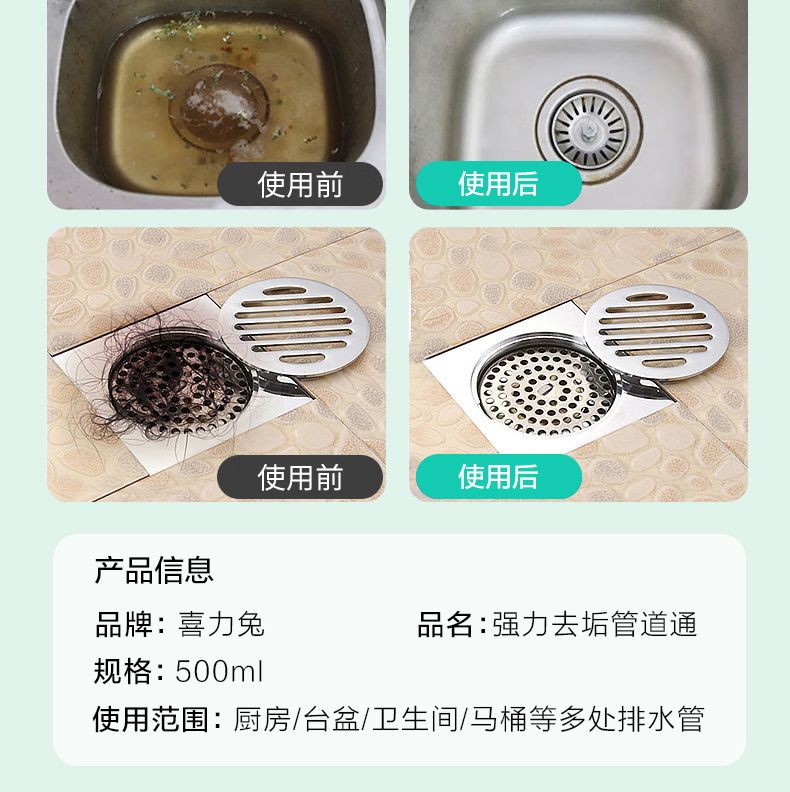 使用前

使用后

使用前

使用后

产品信息

品牌：喜力兔

品名：强力去垢管道通

规格：500ml

使用范围：厨房/台盆/卫生间/马桶等多处排水管