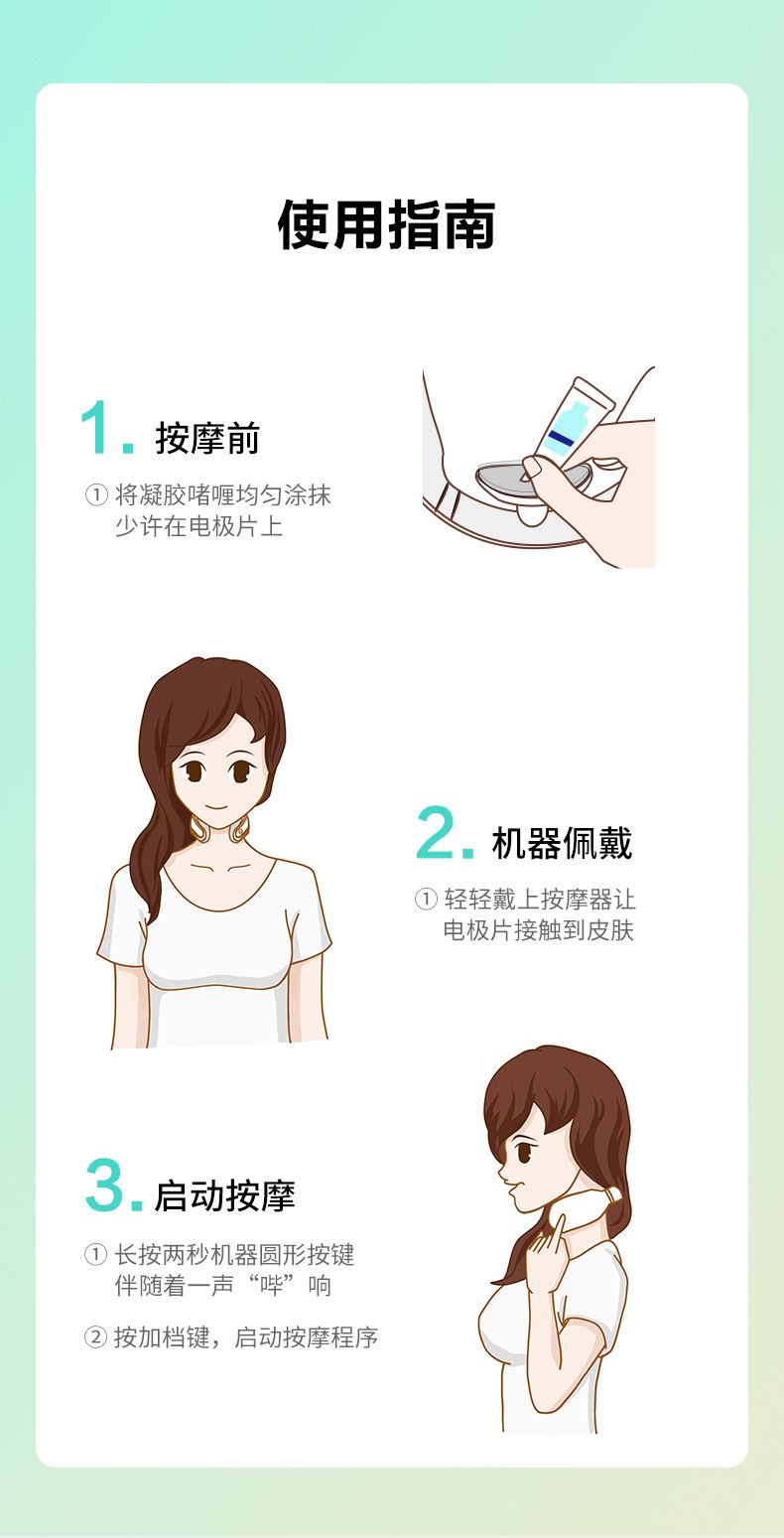 使用指南

1. 按摩前

① 将凝胶啫喱均匀涂抹少许在电极片上

2. 机器佩戴

① 轻轻戴上按摩器让电极片接触到皮肤

3. 启动按摩

① 长按两秒机器圆形按键伴随着一声“哔”响

② 按加档键，启动按摩程序