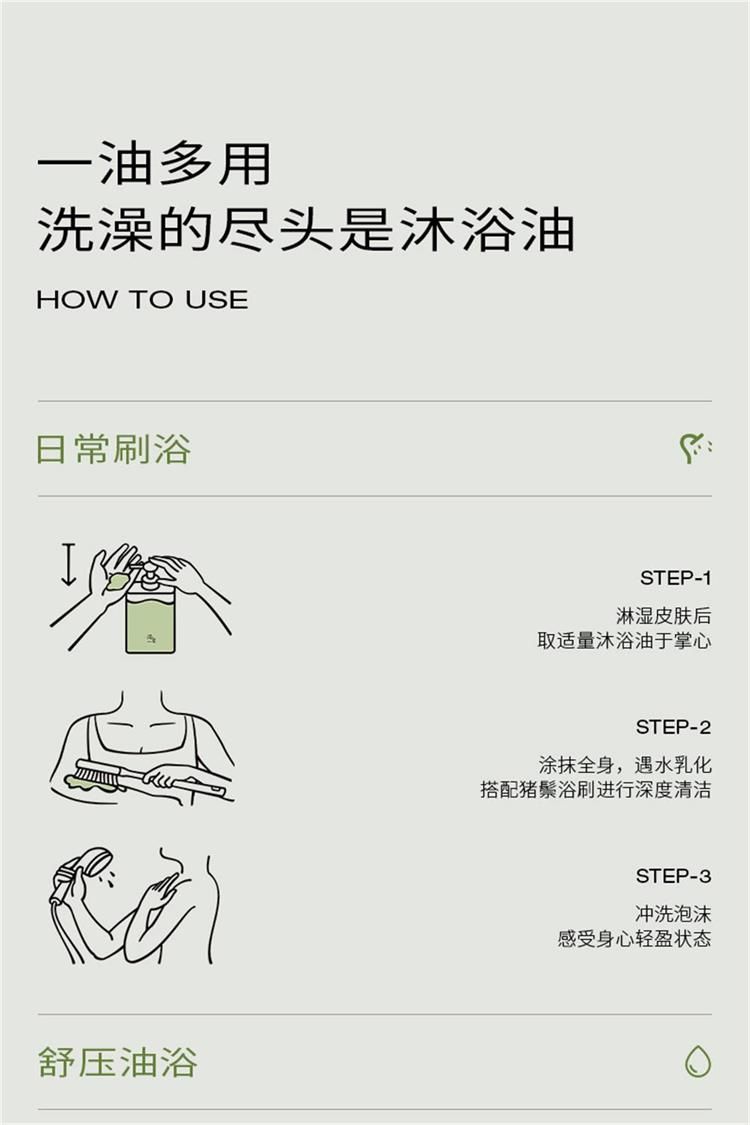 一油多用
洗澡的尽头是沐浴油

HOW TO USE

日常刷浴

STEP-1
淋湿皮肤后
取适量沐浴油于掌心

STEP-2
涂抹全身，遇水乳化
搭配猪鬃浴刷进行深度清洁

STEP-3
冲洗泡沫
感受身心轻盈状态

舒压油浴