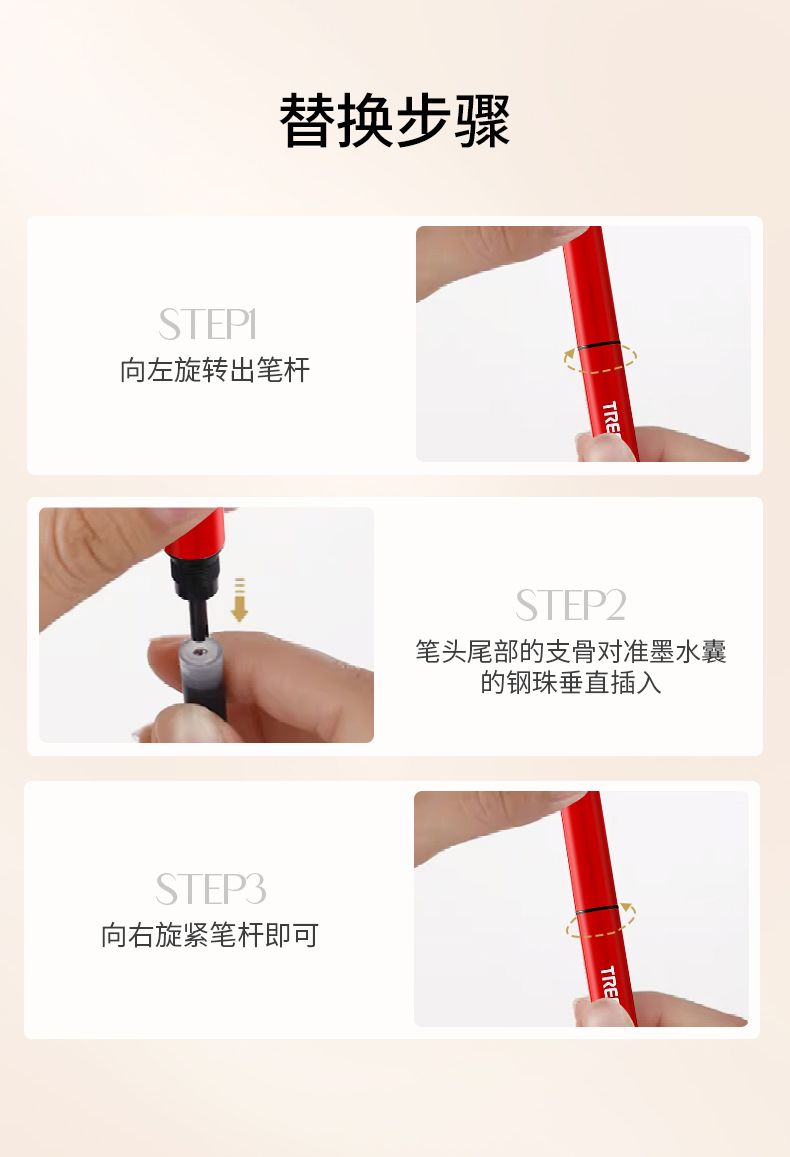 替换步骤

STEP1
向左旋转出笔杆

TRE

STEP2
笔头尾部的支骨对准墨水囊的钢珠垂直插入

STEP3
向右旋紧笔杆即可

TRE