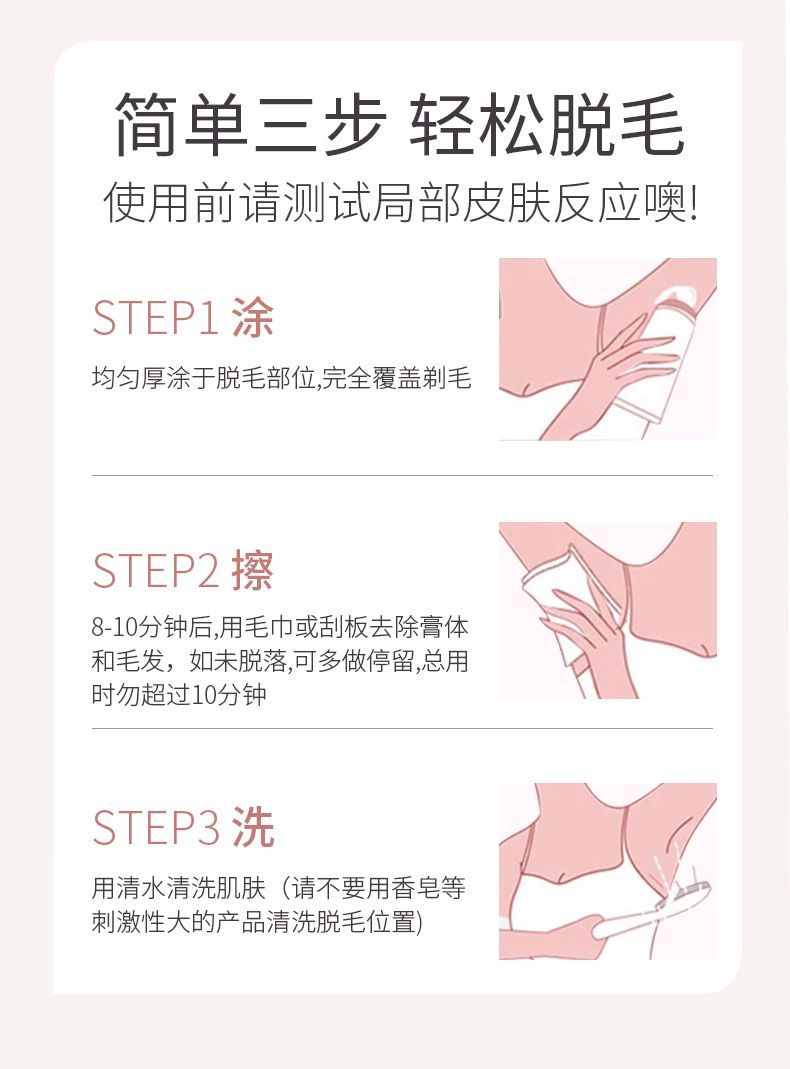 简单三步 轻松脱毛
使用前请测试局部皮肤反应噢!

STEP1 涂
均匀厚涂于脱毛部位,完全覆盖剃毛

STEP2 擦
8-10分钟后,用毛巾或刮板去除膏体和毛发，如未脱落,可多做停留,总用时勿超过10分钟

STEP3 洗
用清水清洗肌肤（请不要用香皂等刺激性大的产品清洗脱毛位置)