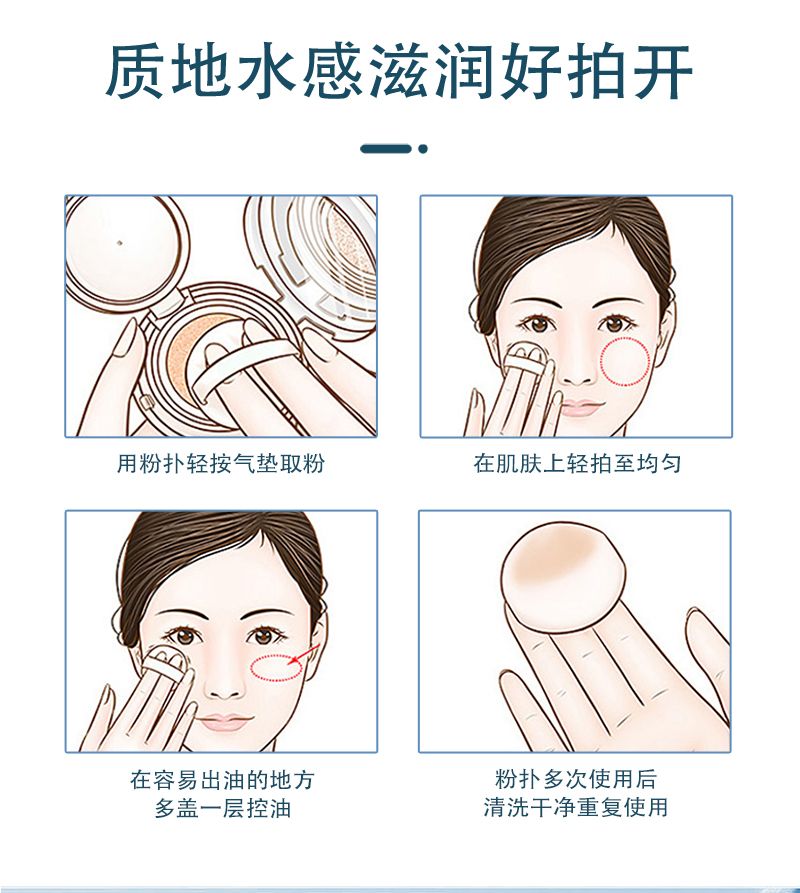 质地水感滋润好拍开

用粉扑轻按气垫取粉

在肌肤上轻拍至均匀

在容易出油的地方
多盖一层控油

粉扑多次使用后
清洗干净重复使用