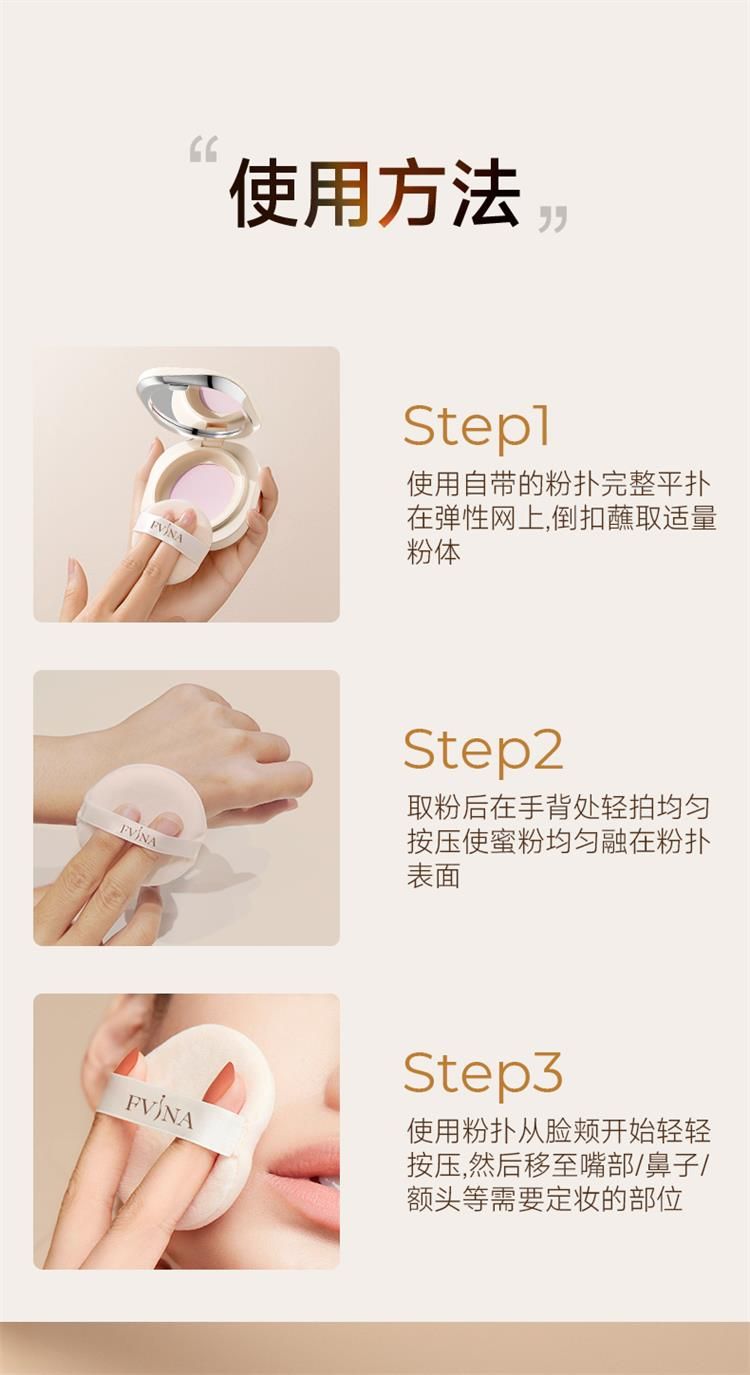 “使用方法”

FVINA

Step1
使用自带的粉扑完整平扑在弹性网上,倒扣蘸取适量粉体

FVINA

Step2
取粉后在手背处轻拍均匀按压使蜜粉均匀融在粉扑表面

FVINA

Step3
使用粉扑从脸颊开始轻轻按压,然后移至嘴部/鼻子/额头等需要定妆的部位