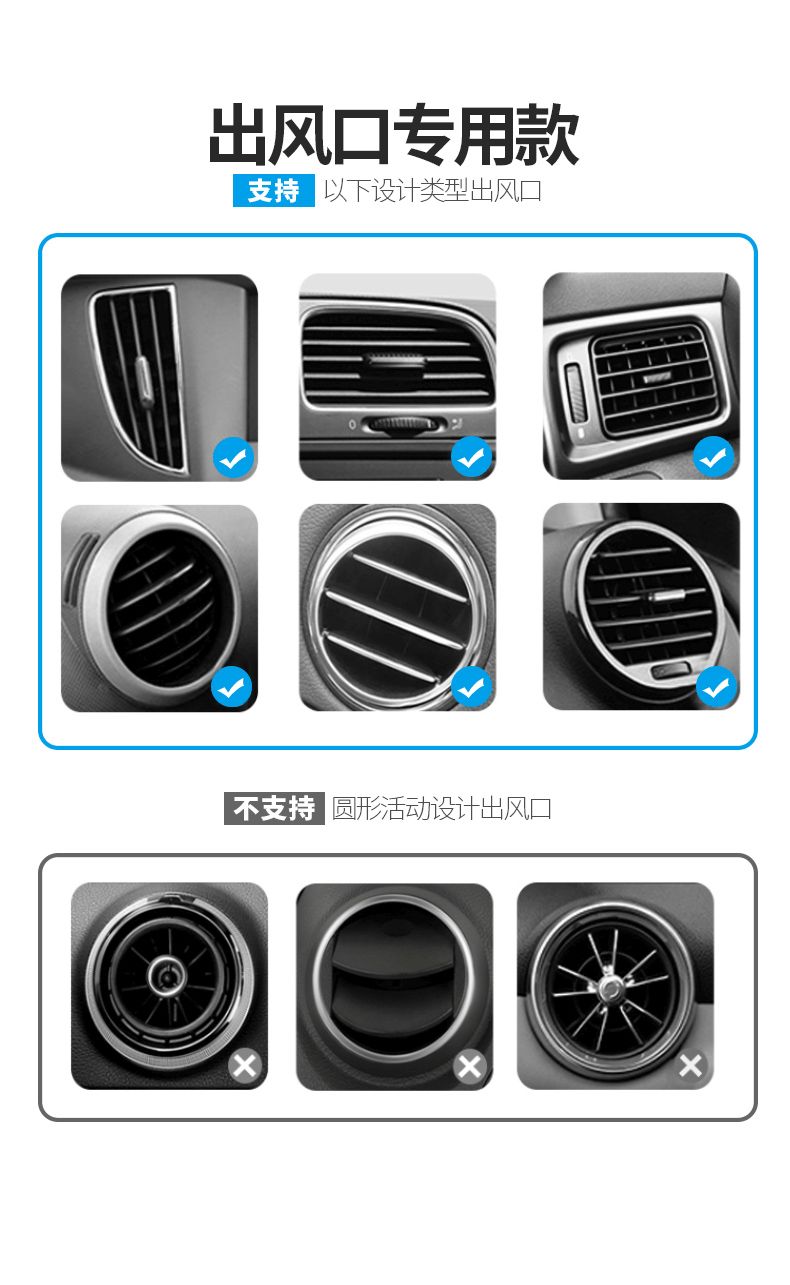 出风口专用款

支持 以下设计类型出风口

不支持 圆形活动设计出风口