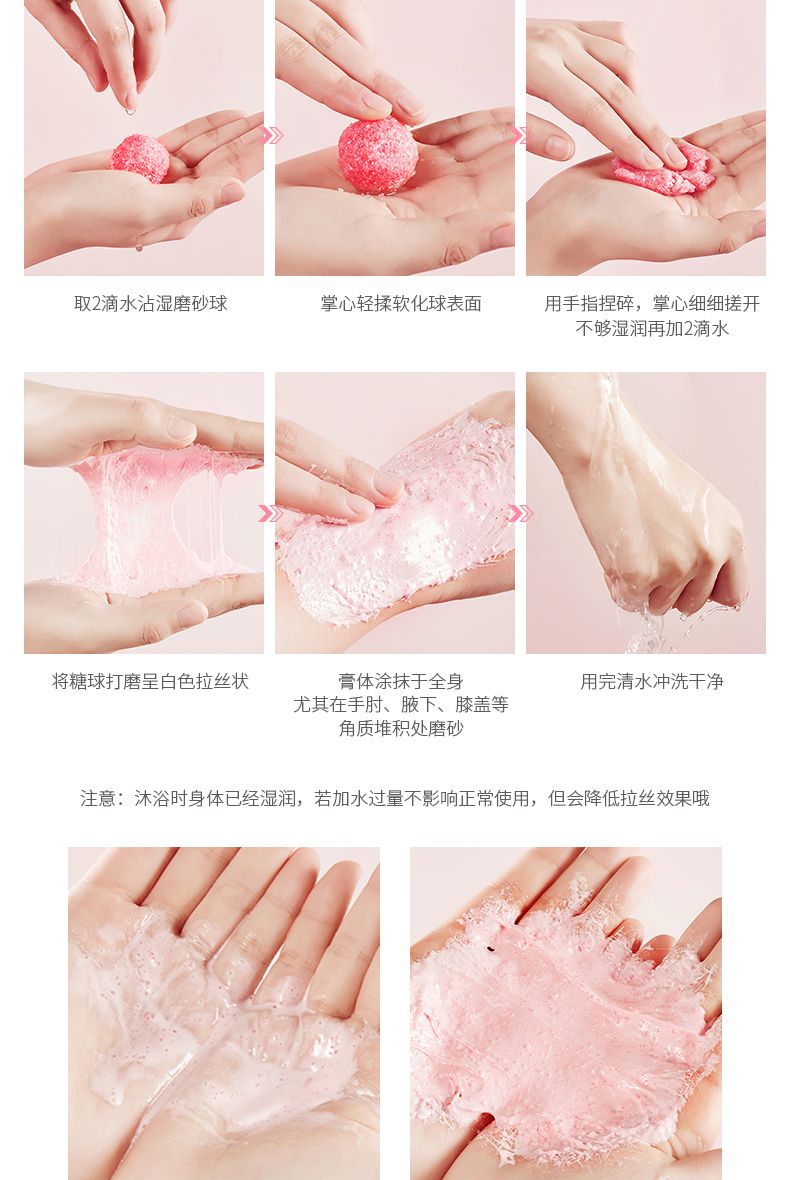 取2滴水沾湿磨砂球

掌心轻揉软化球表面

用手指捏碎，掌心细细搓开
不够湿润再加2滴水

将糖球打磨呈白色拉丝状

膏体涂抹于全身
尤其在手肘、腋下、膝盖等
角质堆积处磨砂

用完清水冲洗干净

注意：沐浴时身体已经湿润，若加水过量不影响正常使用，但会降低拉丝效果哦