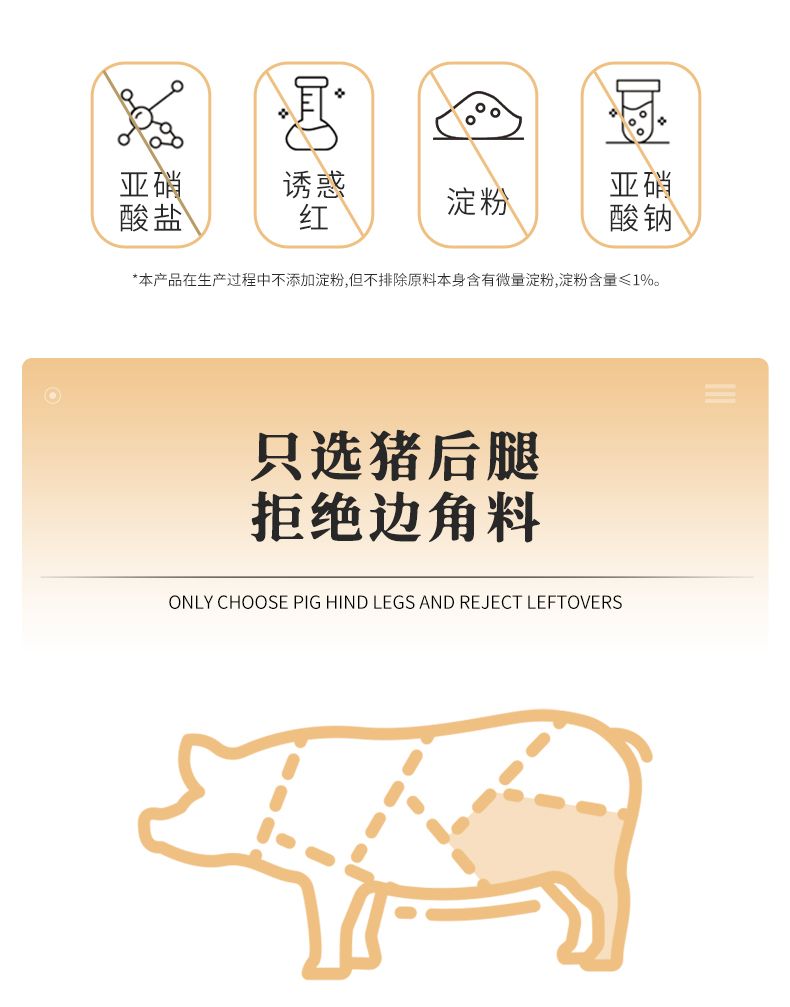 亚硝酸盐

诱惑红

淀粉

亚硝酸钠

*本产品在生产过程中不添加淀粉,但不排除原料本身含有微量淀粉,淀粉含量≤1%。

只选猪后腿
拒绝边角料

ONLY CHOOSE PIG HIND LEGS AND REJECT LEFTOVERS