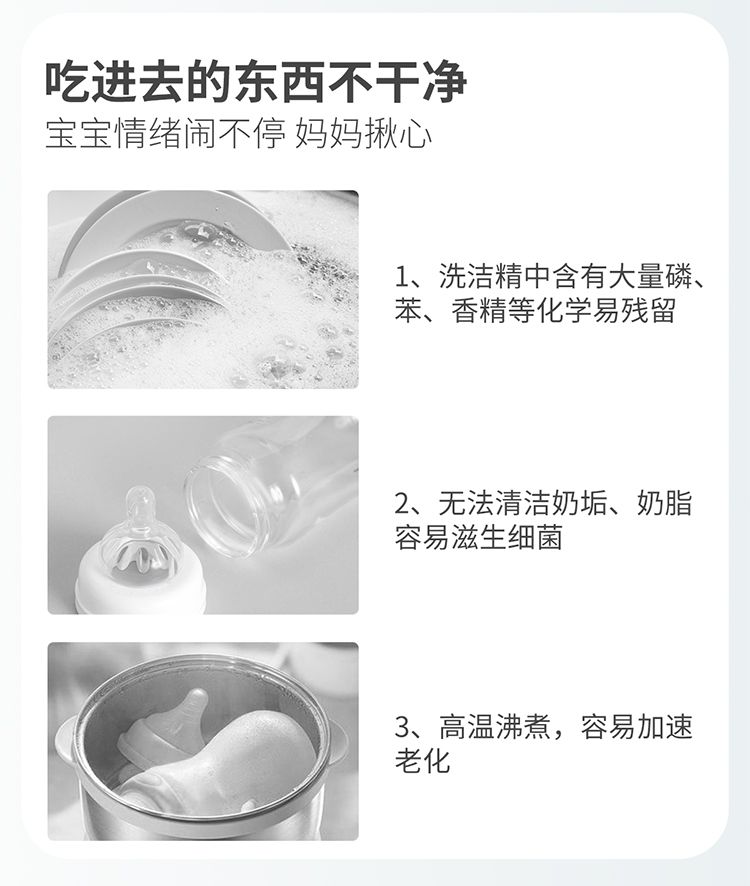 吃进去的东西不干净

宝宝情绪闹不停 妈妈揪心

1、洗洁精中含有大量磷、苯、香精等化学易残留

2、无法清洁奶垢、奶脂容易滋生细菌

3、高温沸煮，容易加速老化