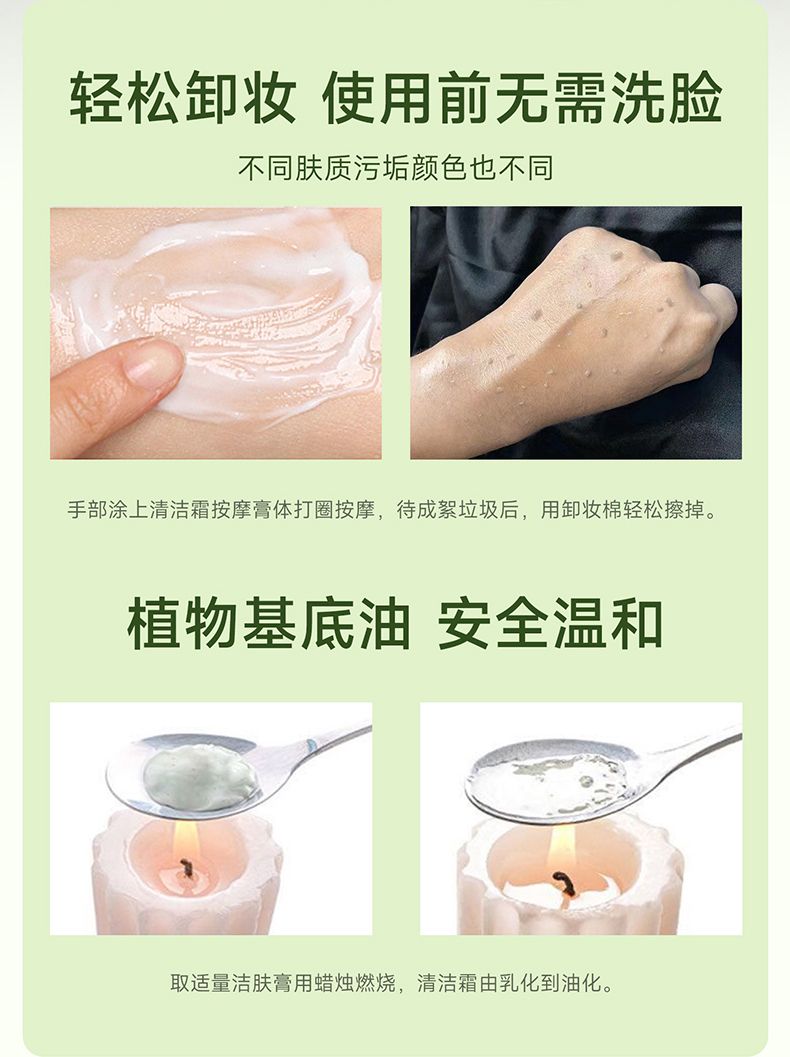 轻松卸妆 使用前无需洗脸

不同肤质污垢颜色也不同

手部涂上清洁霜按摩膏体打圈按摩，待成絮垃圾后，用卸妆棉轻松擦掉。

植物基底油 安全温和

取适量洁肤膏用蜡烛燃烧，清洁霜由乳化到油化。