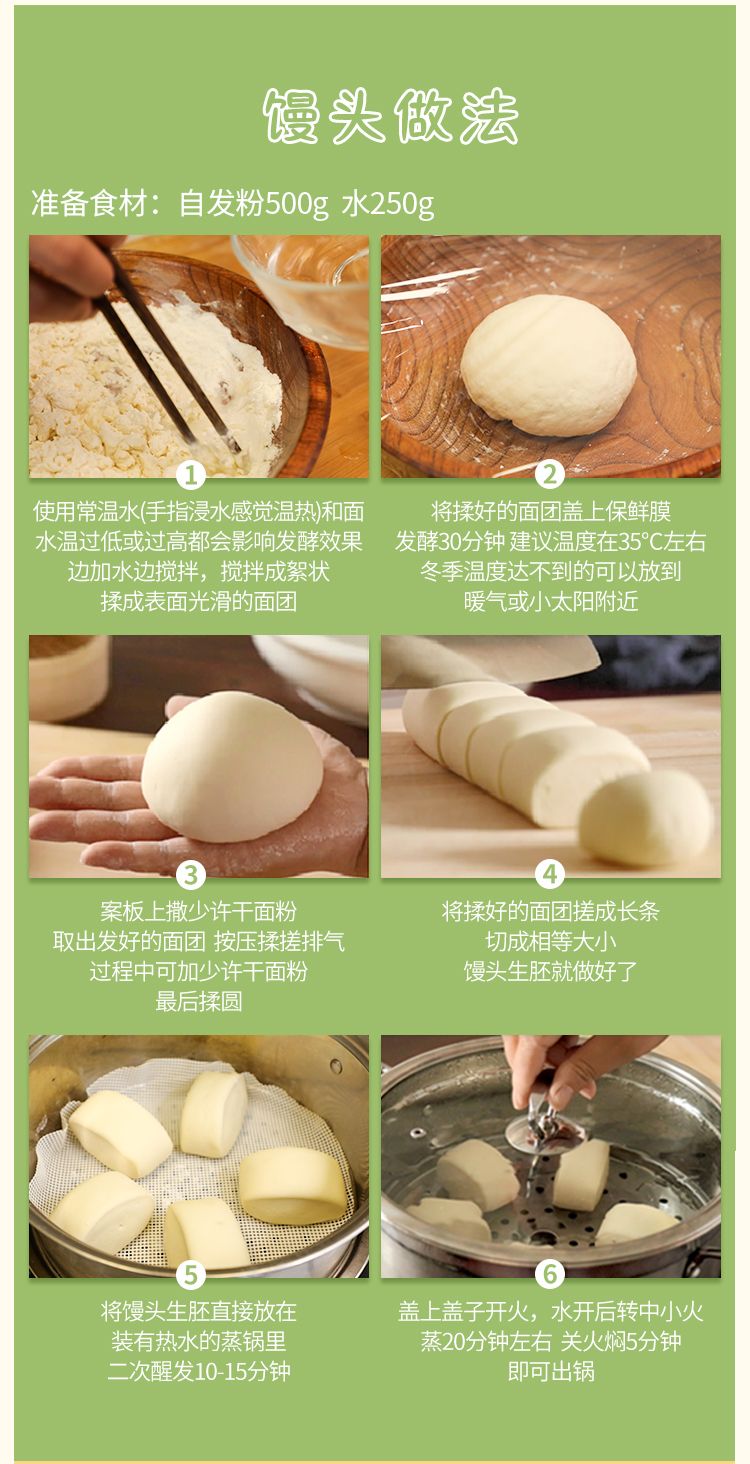 馒头做法

准备食材：自发粉500g 水250g

1
使用常温水(手指浸水感觉温热)和面
水温过低或过高都会影响发酵效果
边加水边搅拌，搅拌成絮状
揉成表面光滑的面团

2
将揉好的面团盖上保鲜膜
发酵30分钟 建议温度在35°C左右
冬季温度达不到的可以放到
暖气或小太阳附近

3
案板上撒少许干面粉
取出发好的面团 按压揉搓排气
过程中可加少许干面粉
最后揉圆

4
将揉好的面团搓成长条
切成相等大小
馒头生胚就做好了

5
将馒头生胚直接放在
装有热水的蒸锅里
二次醒发10-15分钟

6
盖上盖子开火，水开后转中小火
蒸20分钟左右 关火焖5分钟
即可出锅