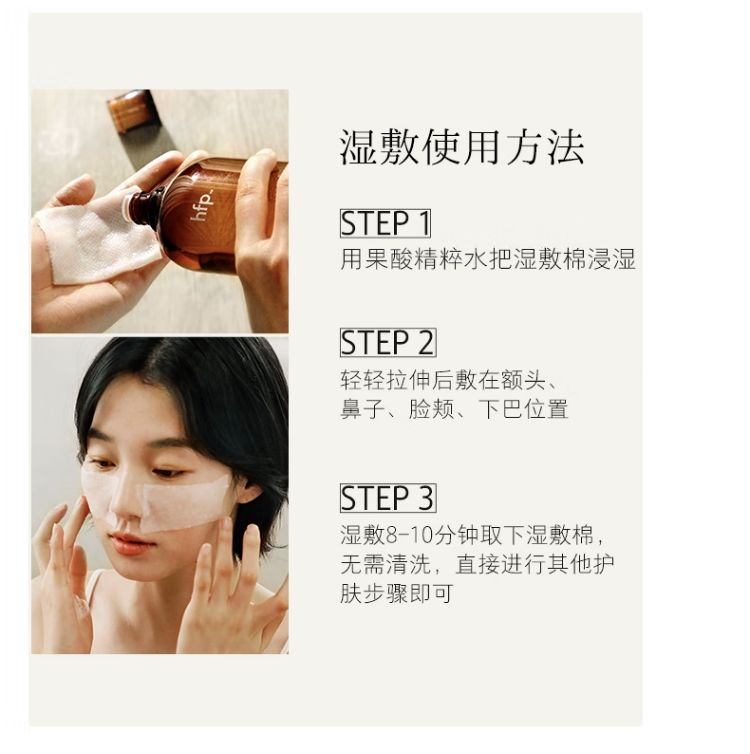 hfp.

湿敷使用方法

STEP 1
用果酸精粹水把湿敷棉浸湿

STEP 2
轻轻拉伸后敷在额头、鼻子、脸颊、下巴位置

STEP 3
湿敷8-10分钟取下湿敷棉，无需清洗，直接进行其他护肤步骤即可