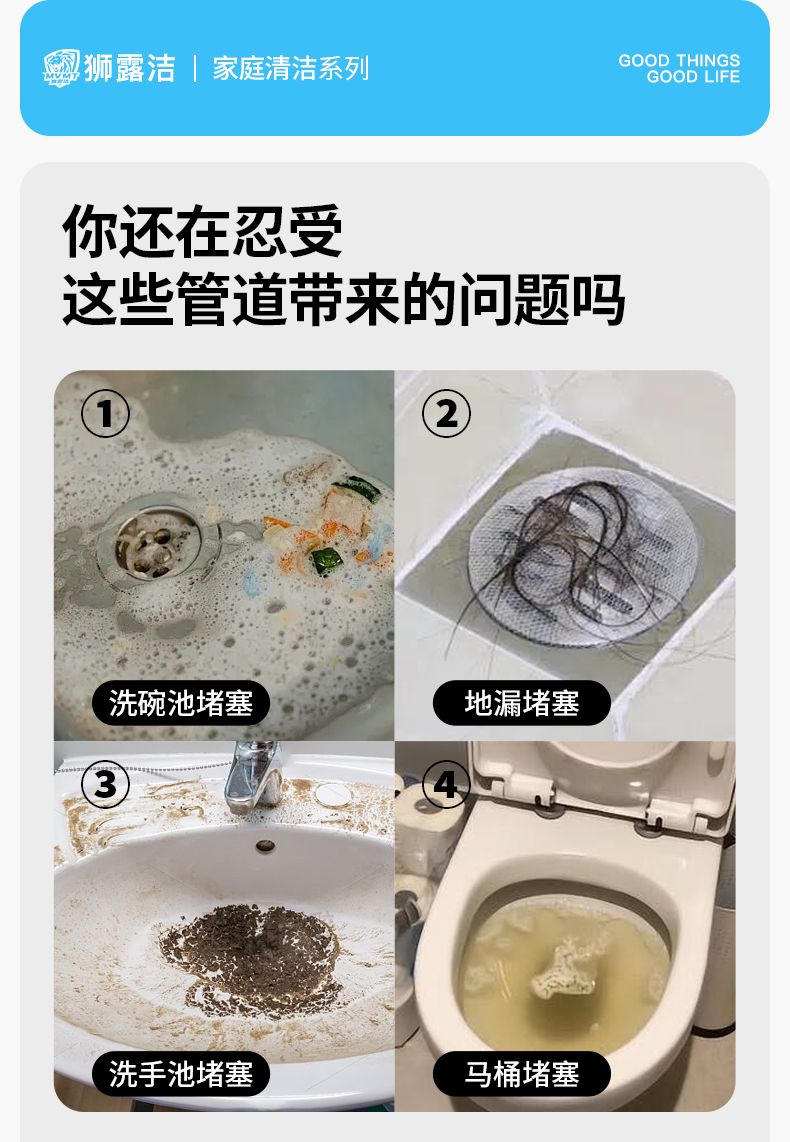 狮露洁 | 家庭清洁系列

GOOD THINGS
GOOD LIFE

你还在忍受
这些管道带来的问题吗

①
洗碗池堵塞

②
地漏堵塞

③
洗手池堵塞

④
马桶堵塞