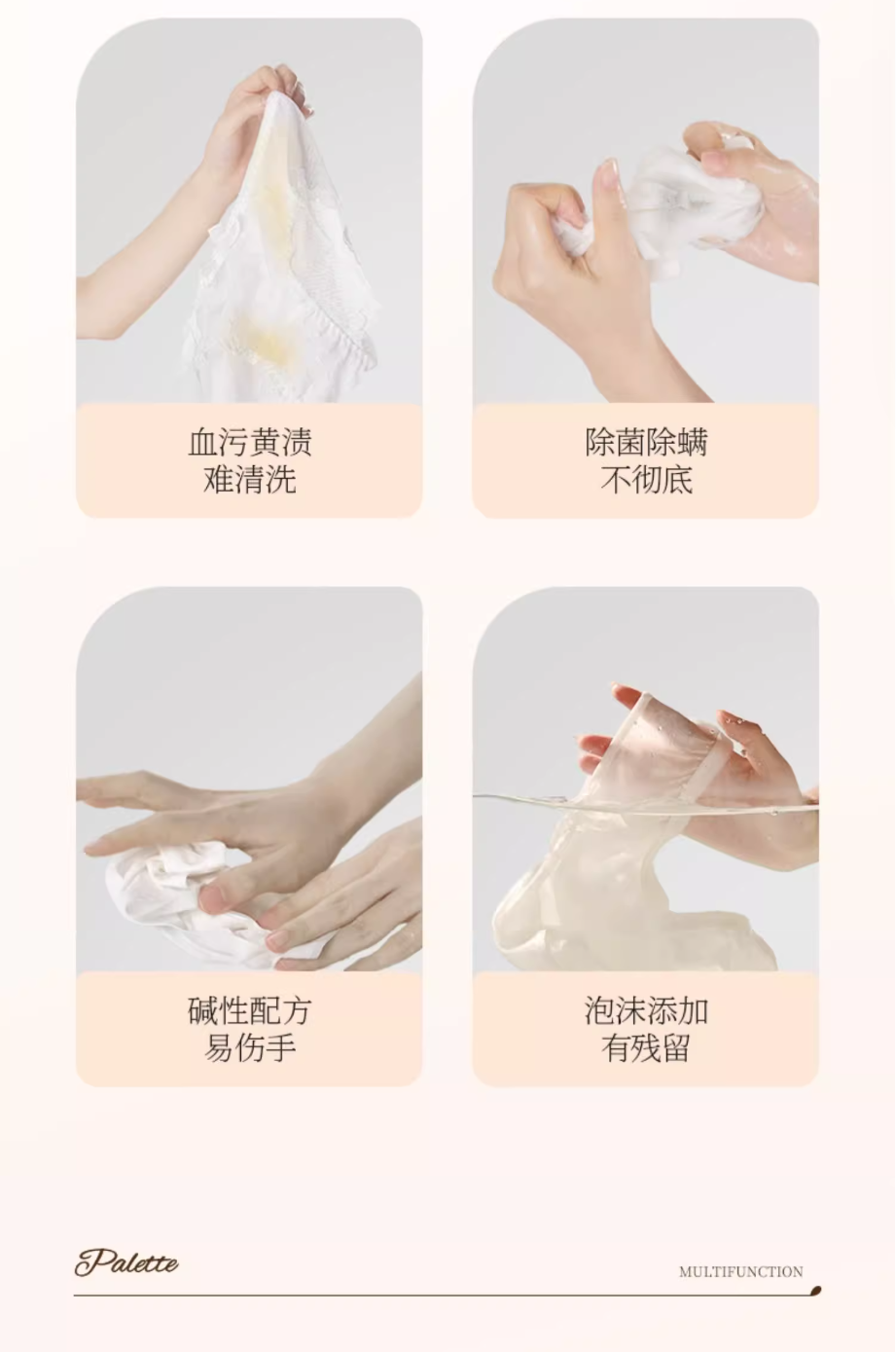 血污黄渍
难清洗

除菌除螨
不彻底

碱性配方
易伤手

泡沫添加
有残留

Palette

MULTIFUNCTION