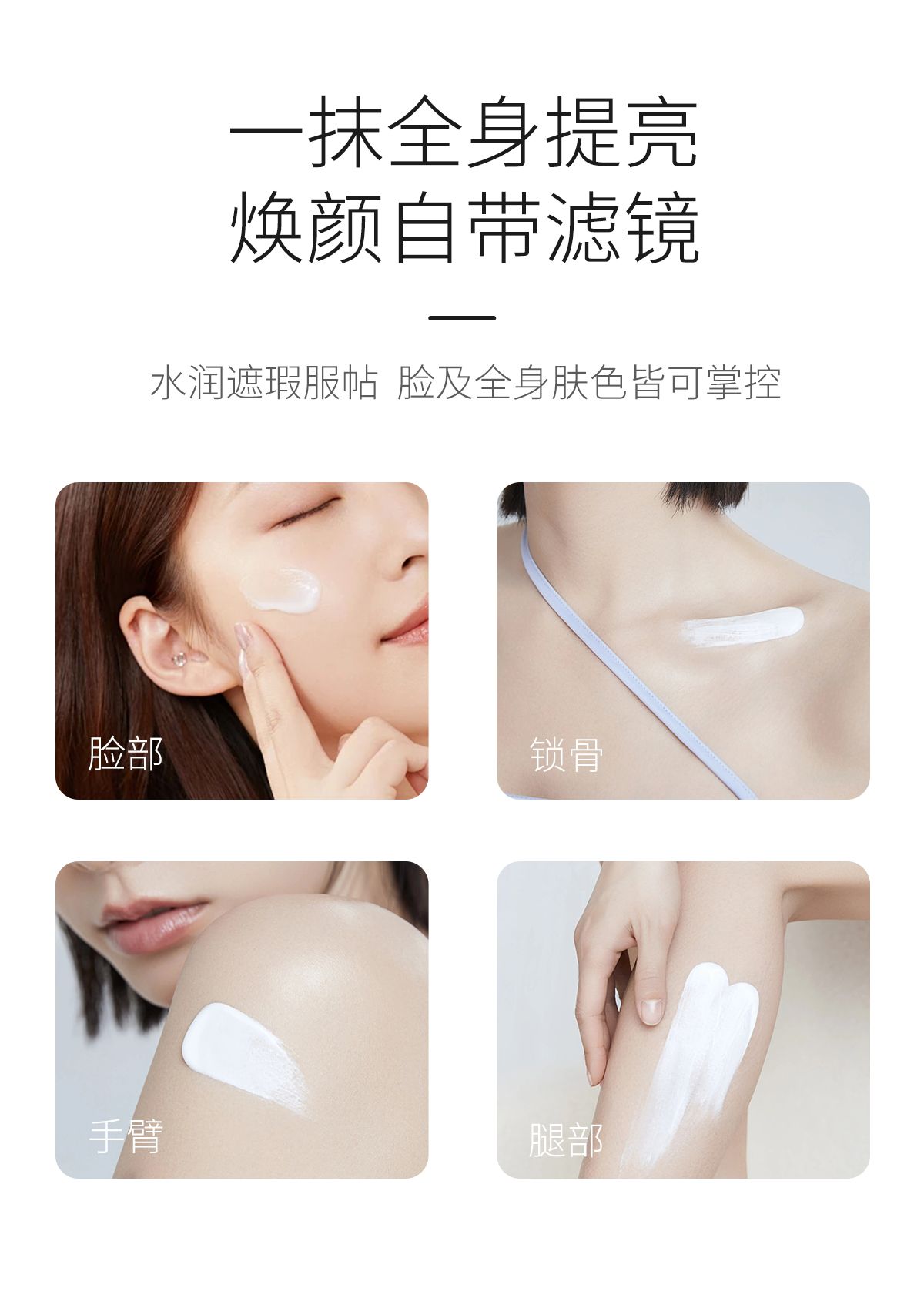 一抹全身提亮
焕颜自带滤镜

水润遮瑕服帖 脸及全身肤色皆可掌控

脸部

锁骨

手臂

腿部