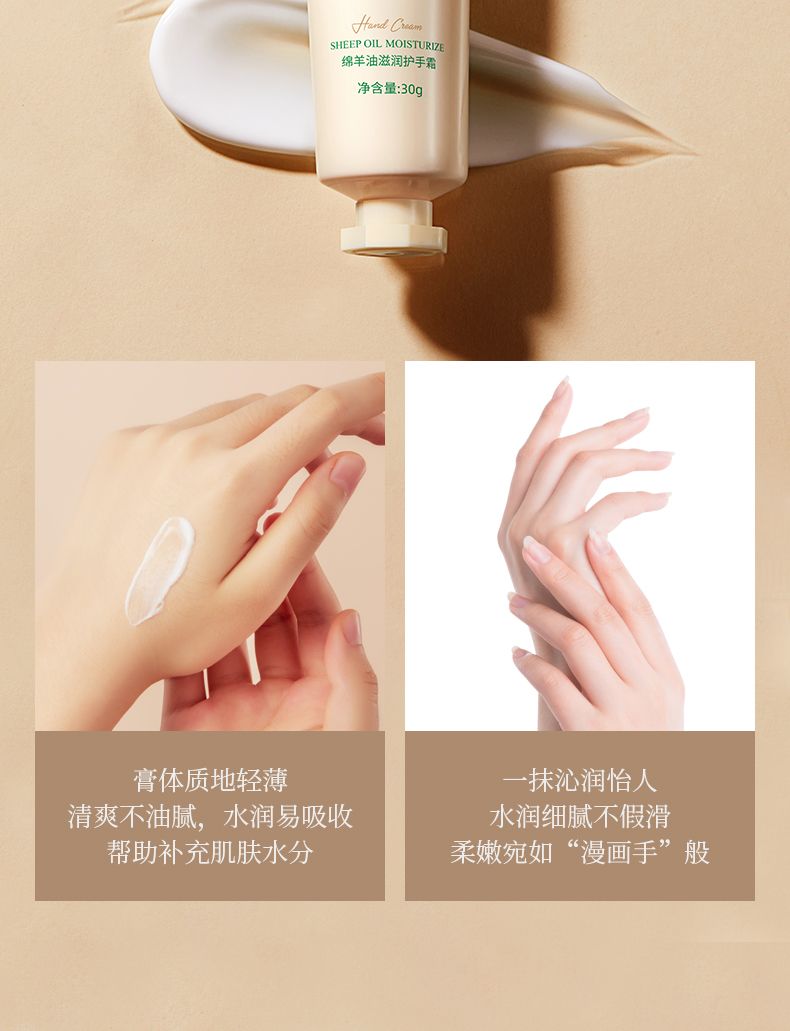 Hand Cream
SHEEP OIL MOISTURIZE
绵羊油滋润护手霜
净含量:30g

膏体质地轻薄
清爽不油腻，水润易吸收
帮助补充肌肤水分

一抹沁润怡人
水润细腻不假滑
柔嫩宛如“漫画手”般