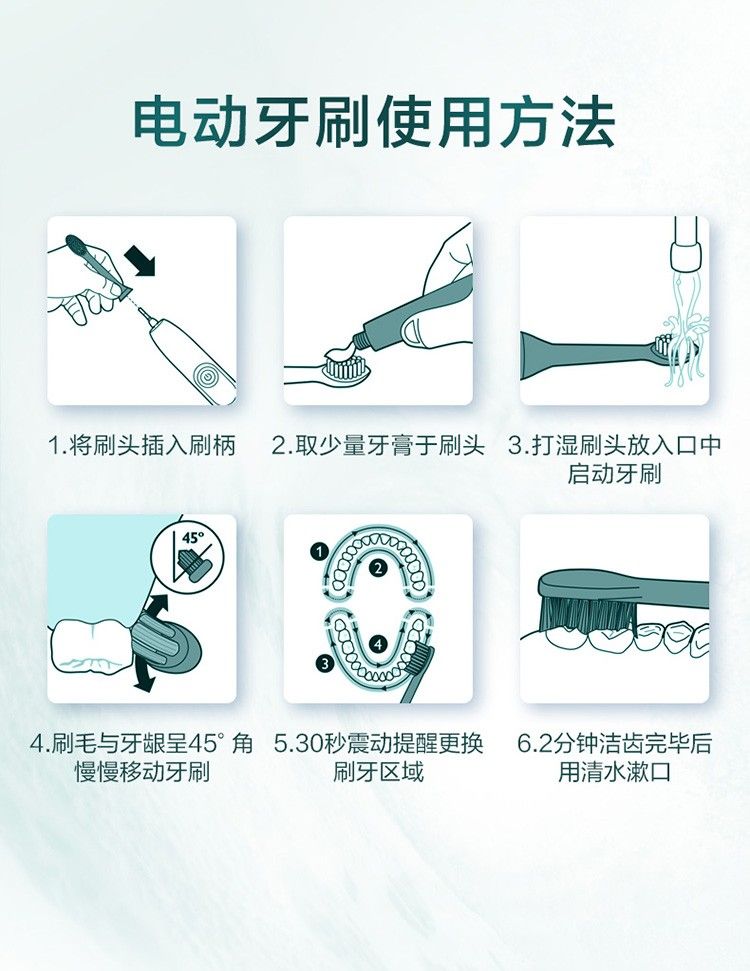 电动牙刷使用方法

1.将刷头插入刷柄

2.取少量牙膏于刷头

3.打湿刷头放入口中启动牙刷

45°

4.刷毛与牙龈呈45°角慢慢移动牙刷

1 2 3 4

5.30秒震动提醒更换刷牙区域

6.2分钟洁齿完毕后用清水漱口