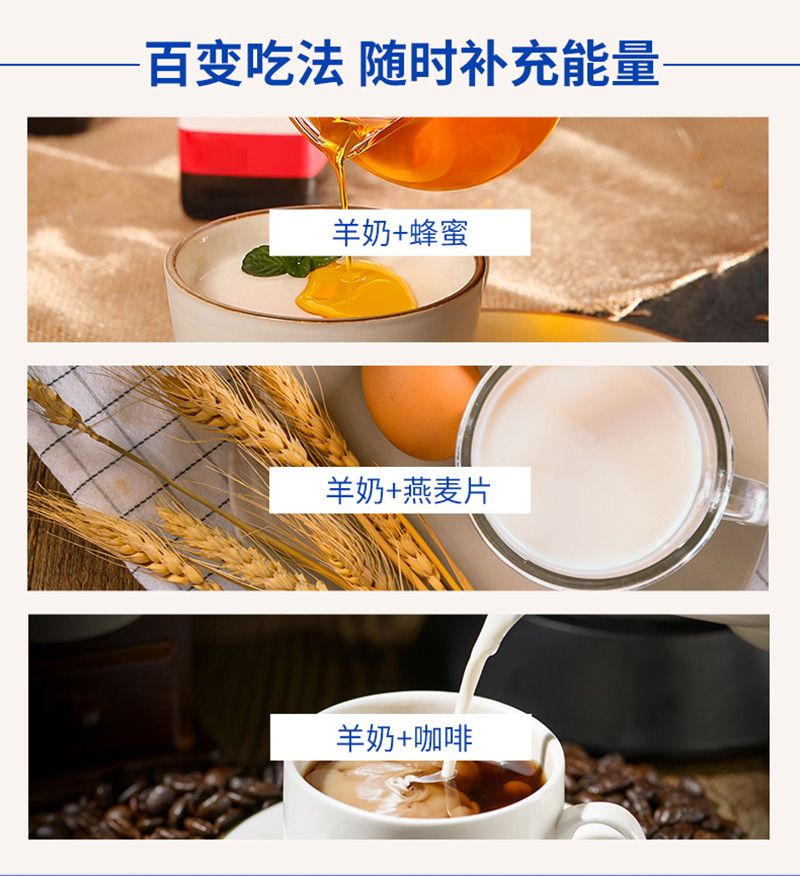 百变吃法 随时补充能量

羊奶+蜂蜜

羊奶+燕麦片

羊奶+咖啡