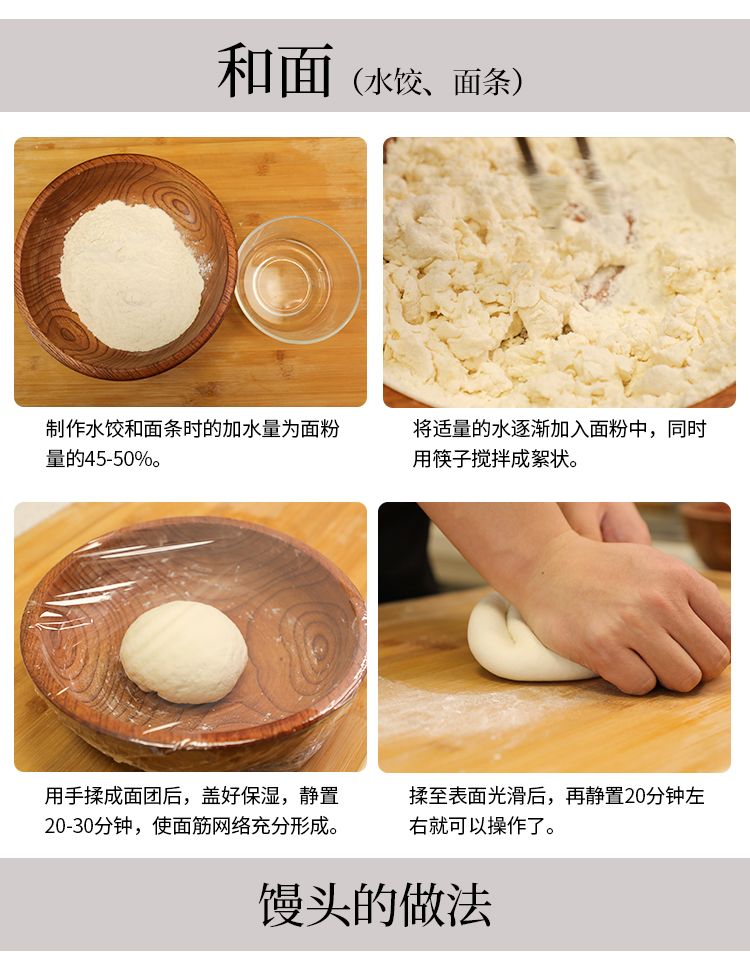 和面（水饺、面条）

制作水饺和面条时的加水量为面粉量的45-50%。

将适量的水逐渐加入面粉中，同时用筷子搅拌成絮状。

用手揉成面团后，盖好保湿，静置20-30分钟，使面筋网络充分形成。

揉至表面光滑后，再静置20分钟左右就可以操作了。

馒头的做法