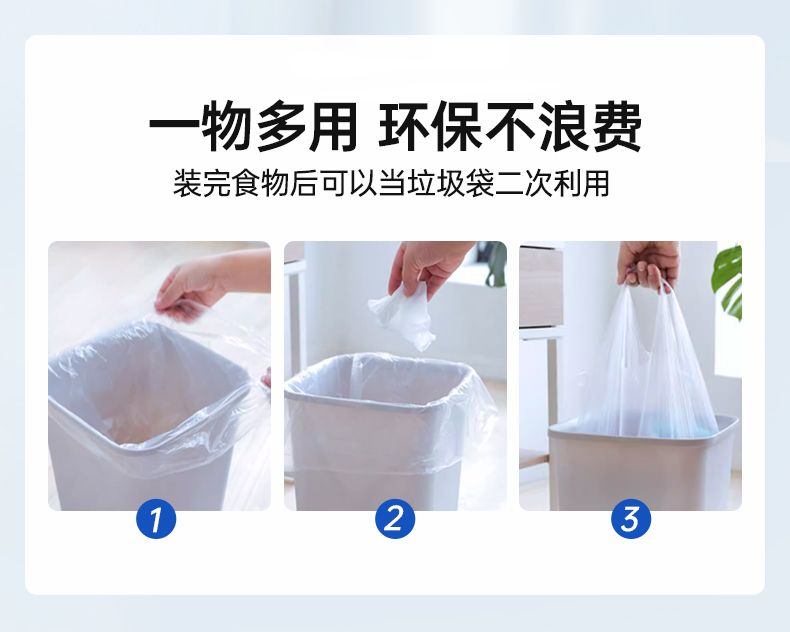 一物多用 环保不浪费
装完食物后可以当垃圾袋二次利用

1

2

3